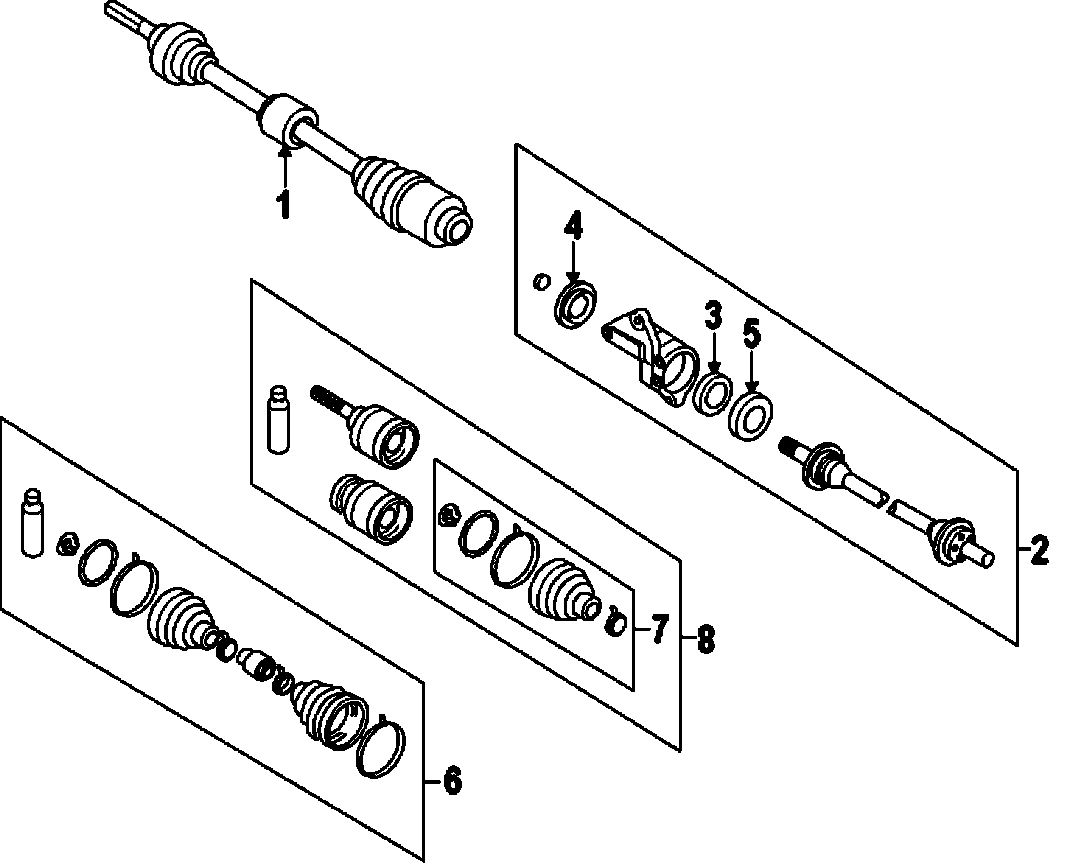 1
4
3
5
2
7
8
6