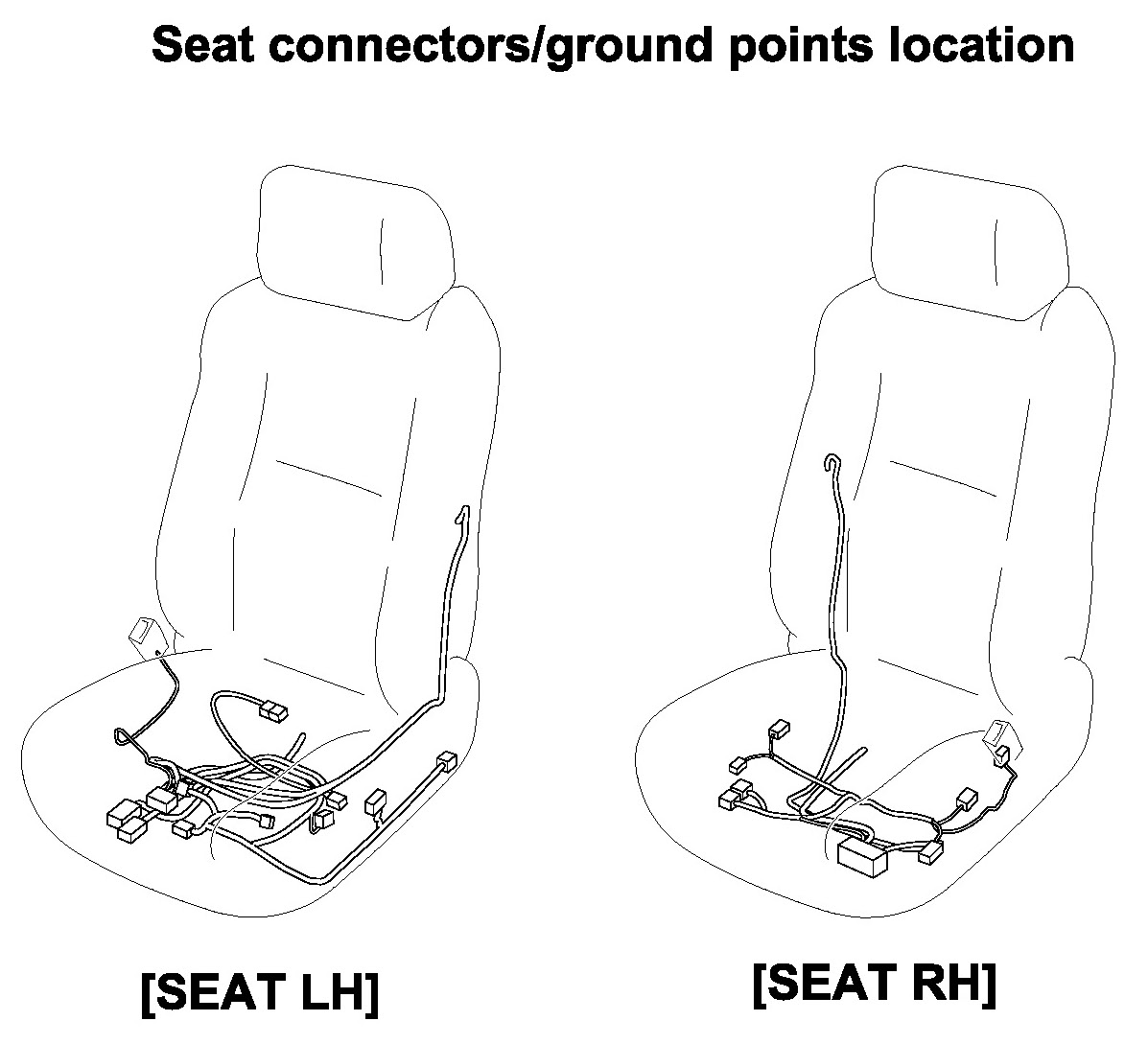 Seat connectors/ground points location

[SEAT LH]

[SEAT RH]