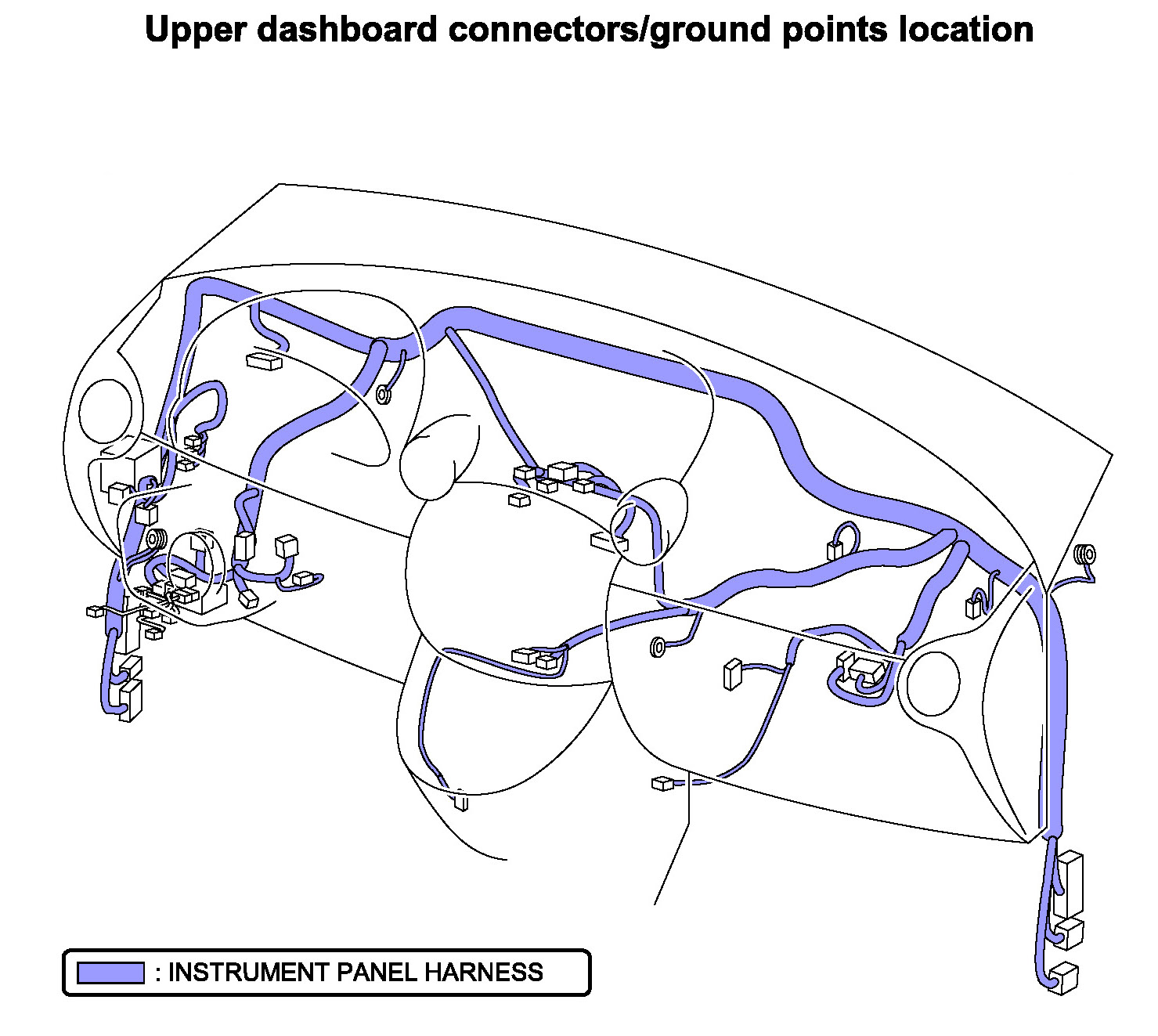 Upper dashboard connectors/ground points location

: INSTRUMENT PANEL HARNESS