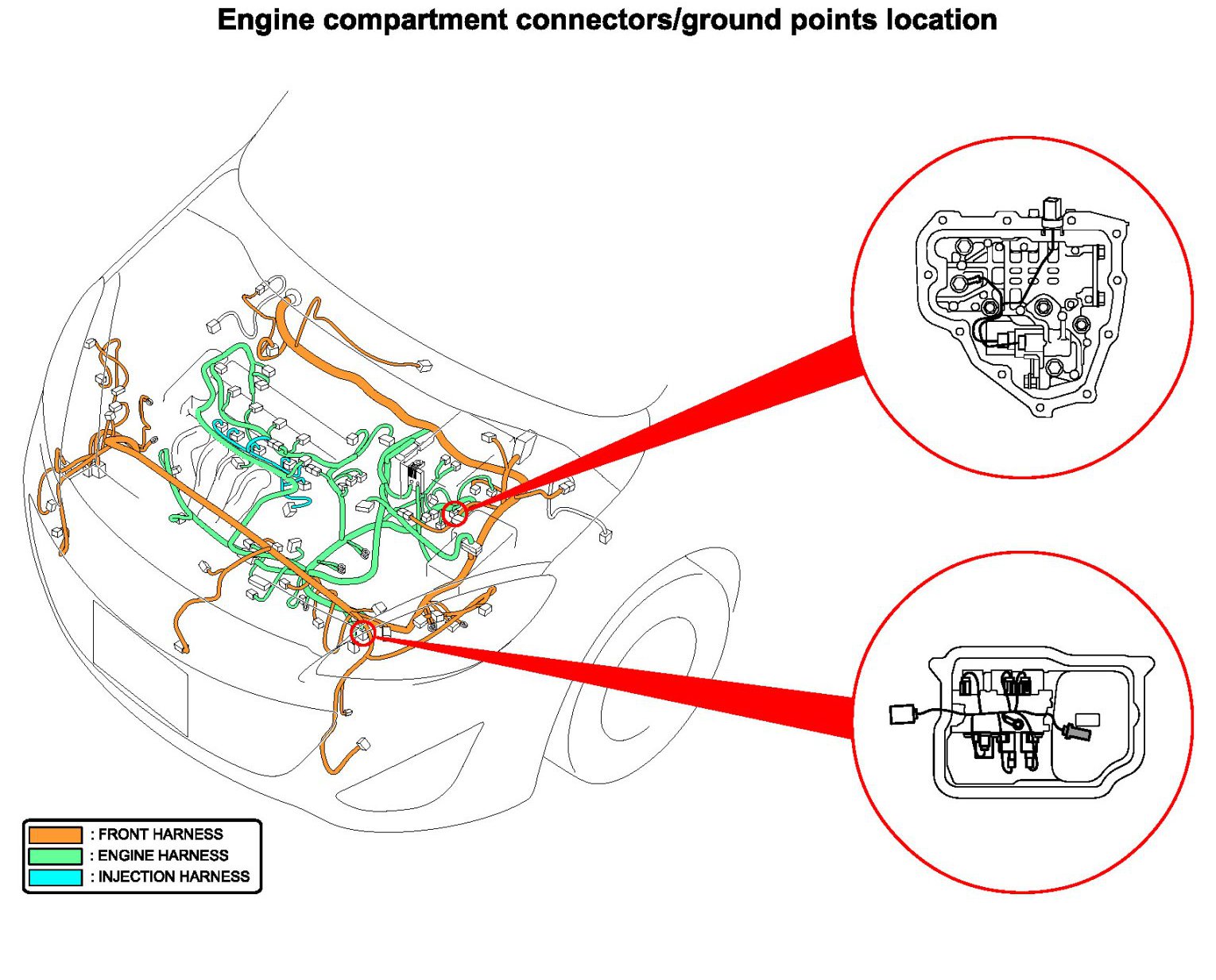 Engine compartment connectors/ground points location

: FRONT HARNESS
: ENGINE HARNESS
: INJECTION HARNESS