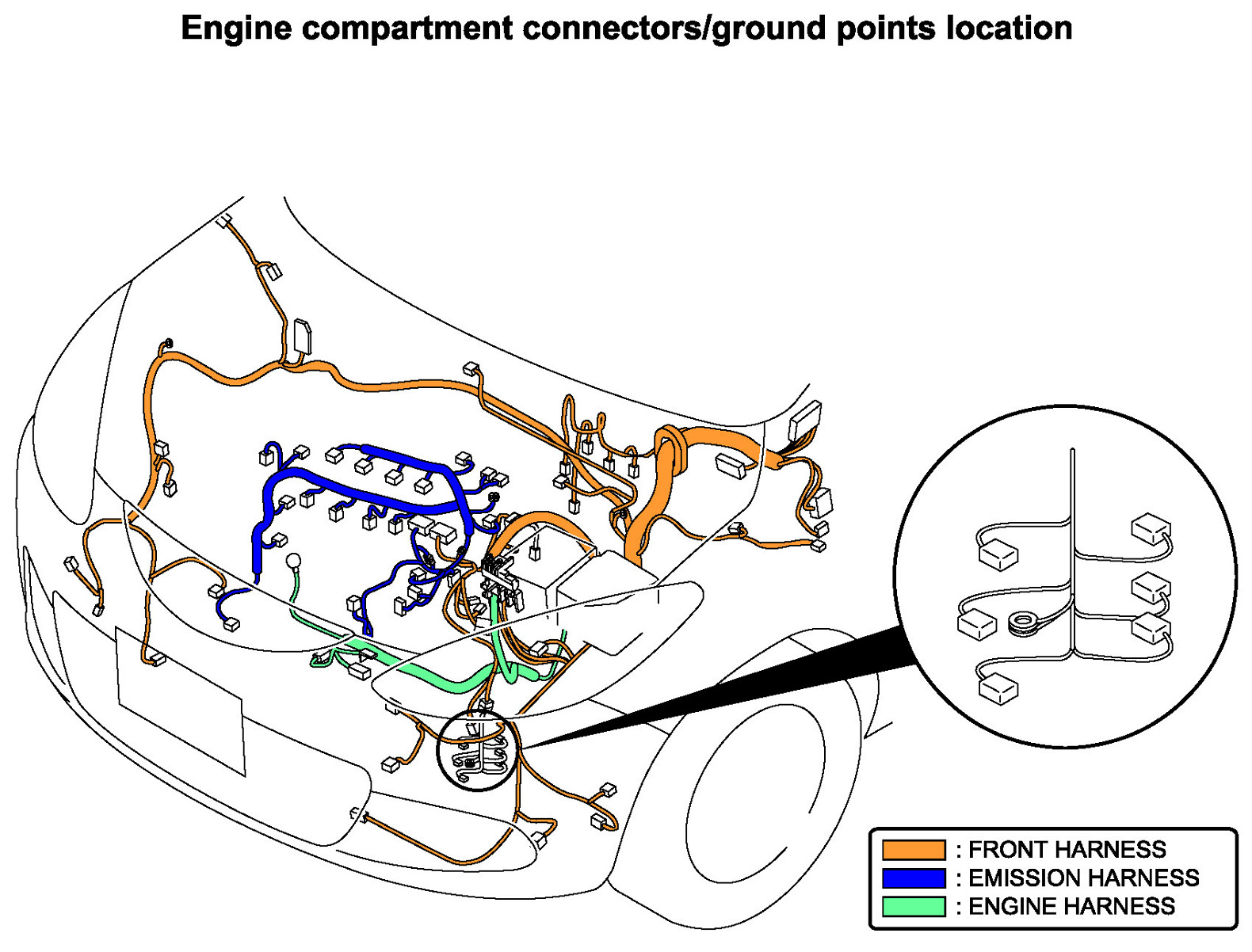 Engine compartment connectors/ground points location

: FRONT HARNESS
: EMISSION HARNESS
: ENGINE HARNESS