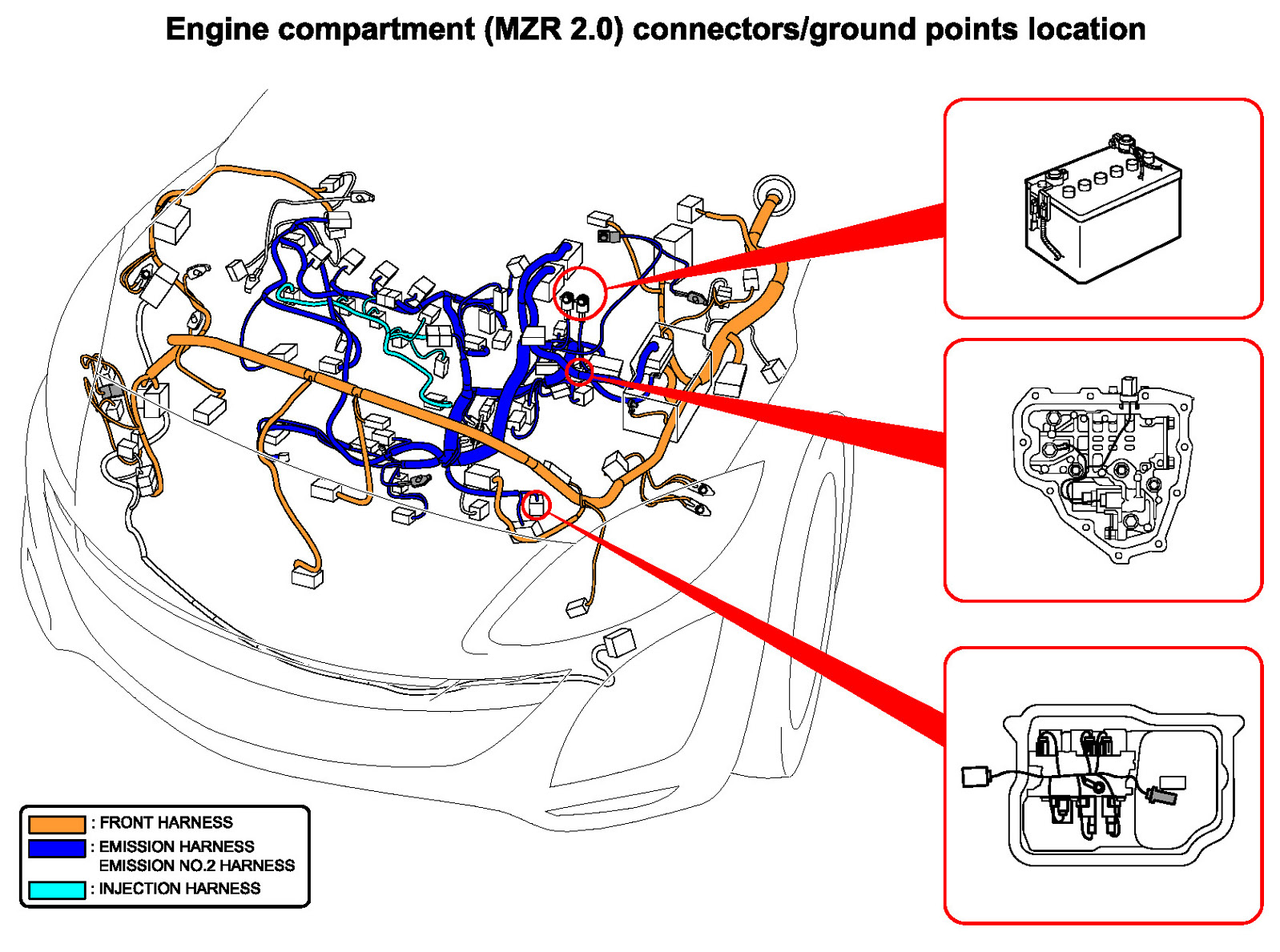 Engine compartment (MZR 2.0) connectors/ground points location

: FRONT HARNESS
: EMISSION HARNESS
EMISSION NO.2 HARNESS
: INJECTION HARNESS