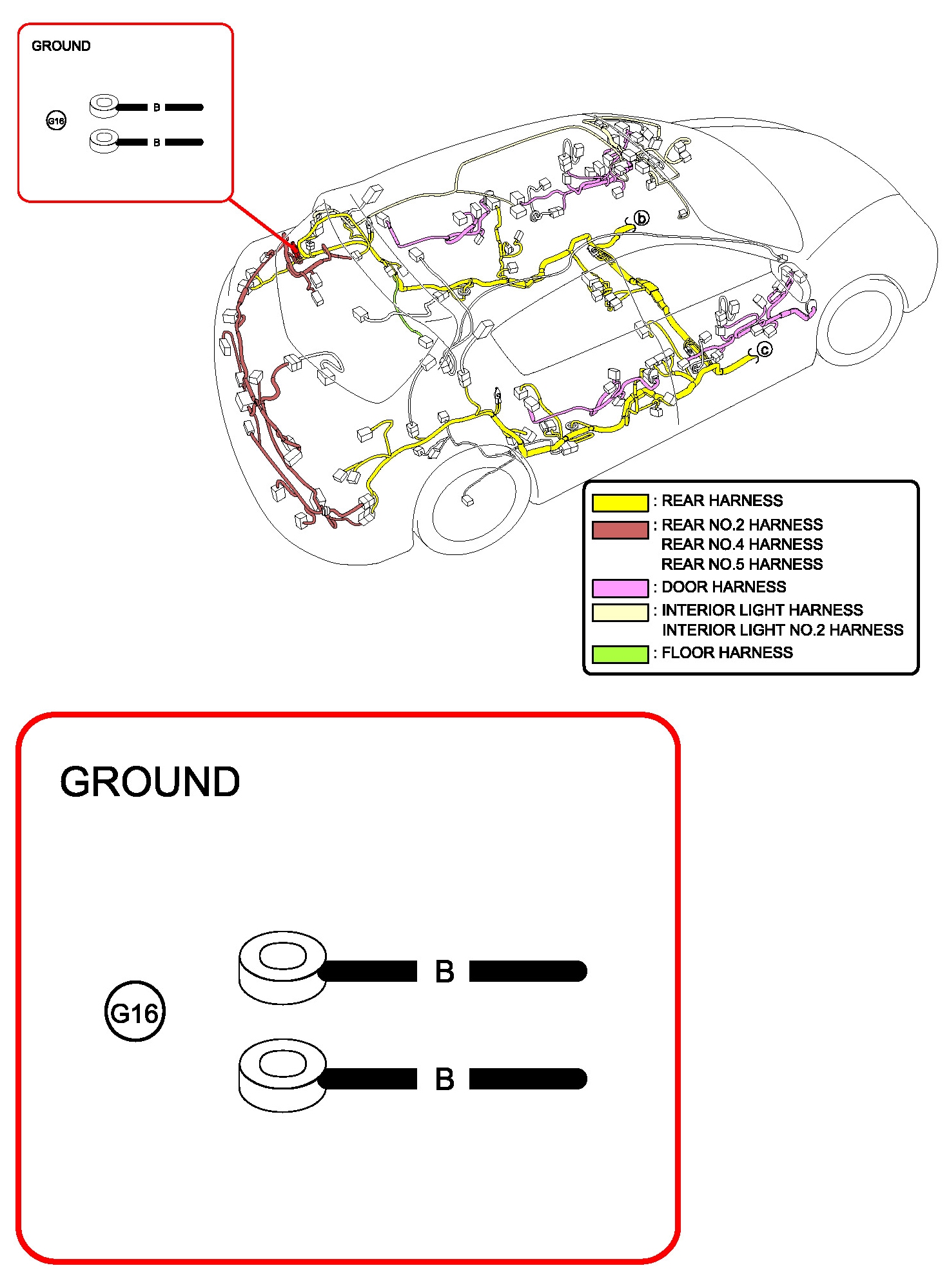 GROUND

G16

B

B

b

c

: REAR HARNESS
: REAR NO.2 HARNESS
REAR NO.4 HARNESS
REAR NO.5 HARNESS
: DOOR HARNESS
: INTERIOR LIGHT HARNESS
INTERIOR LIGHT NO.2 HARNESS
: FLOOR HARNESS

GROUND

G16

B

B