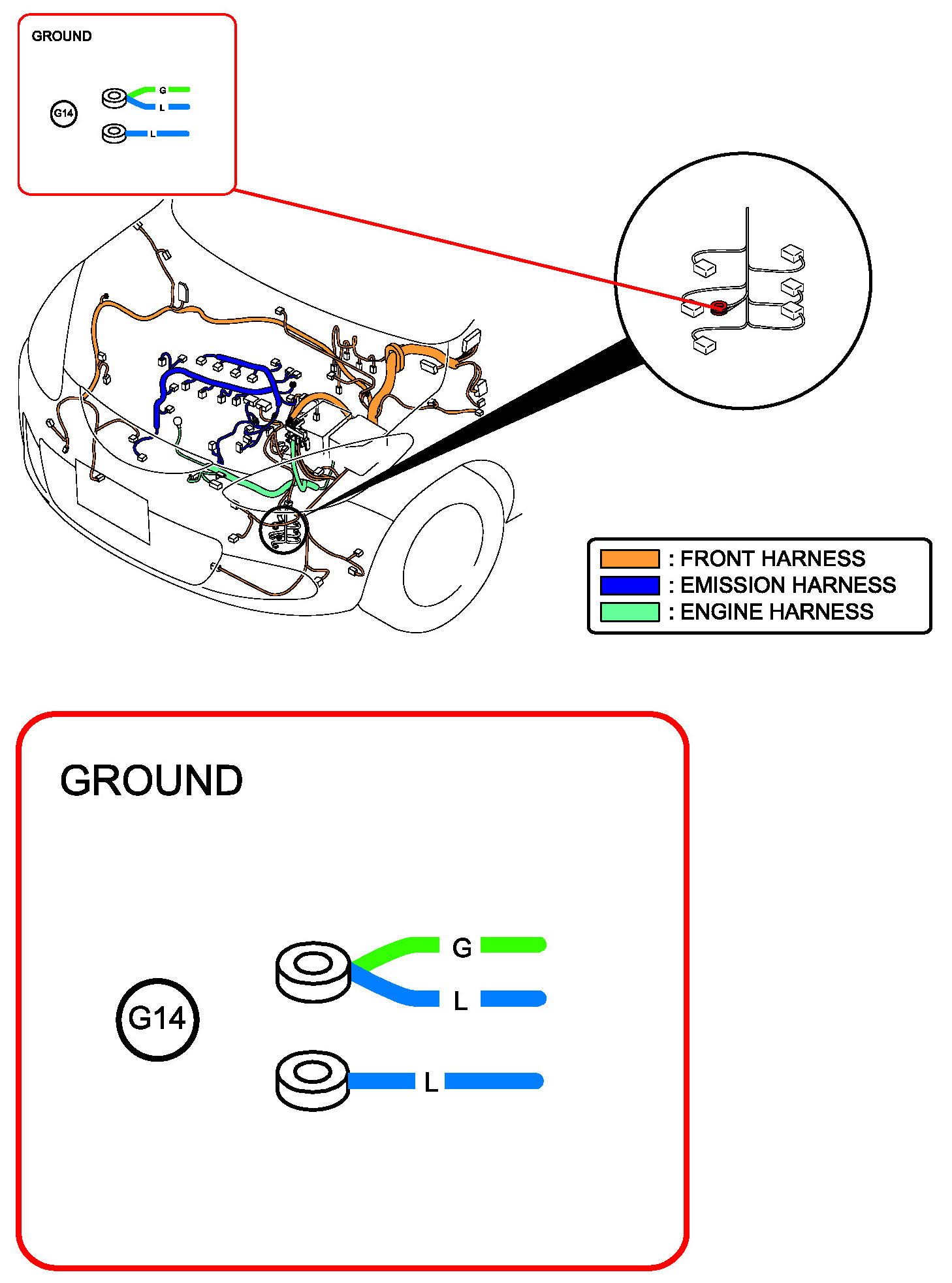 GROUND

G14

G

L

L

: FRONT HARNESS
: EMISSION HARNESS
: ENGINE HARNESS

GROUND

G14

G

L

L