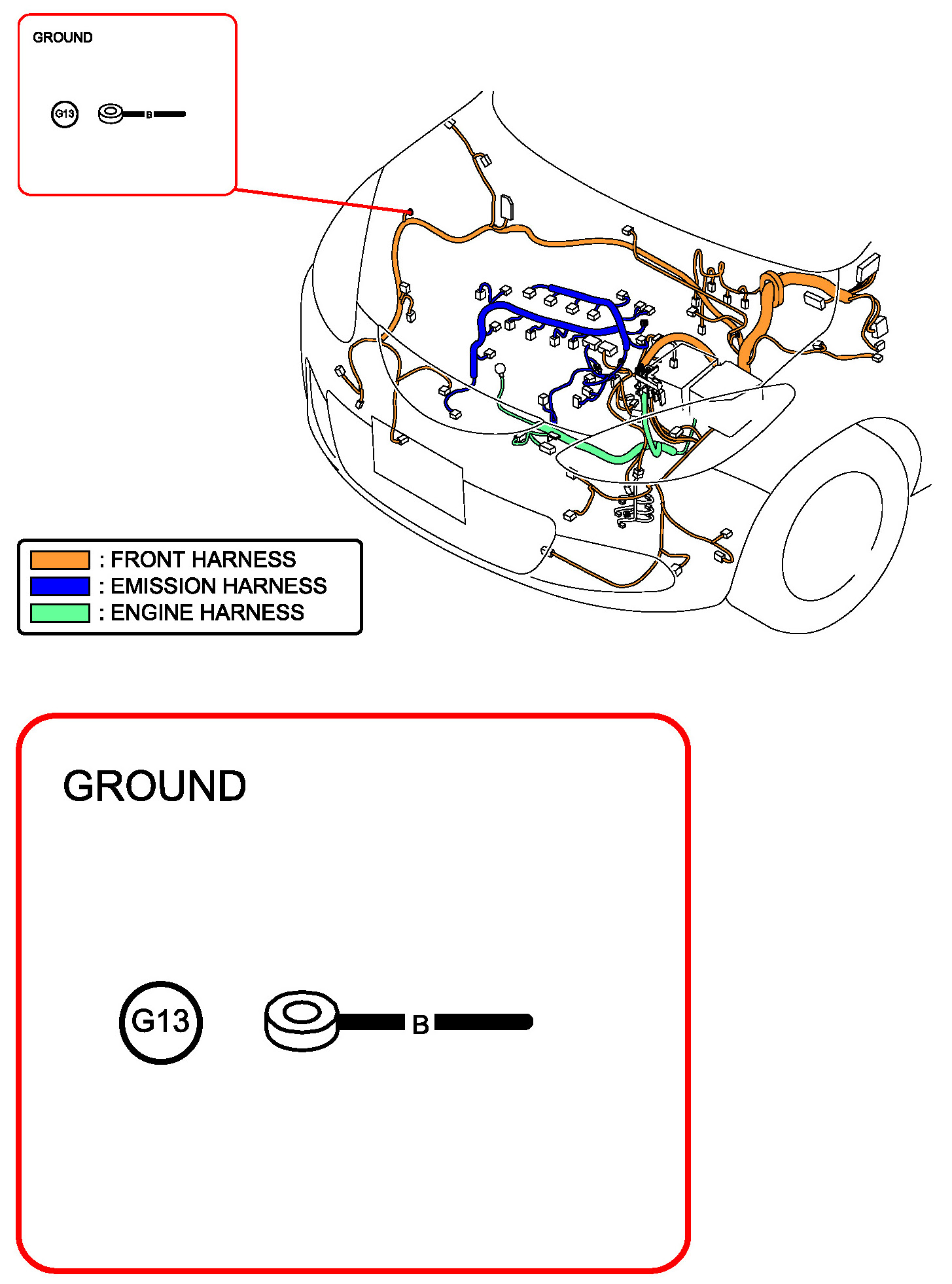 GROUND

G13

B

: FRONT HARNESS
: EMISSION HARNESS
: ENGINE HARNESS

GROUND

G13

B