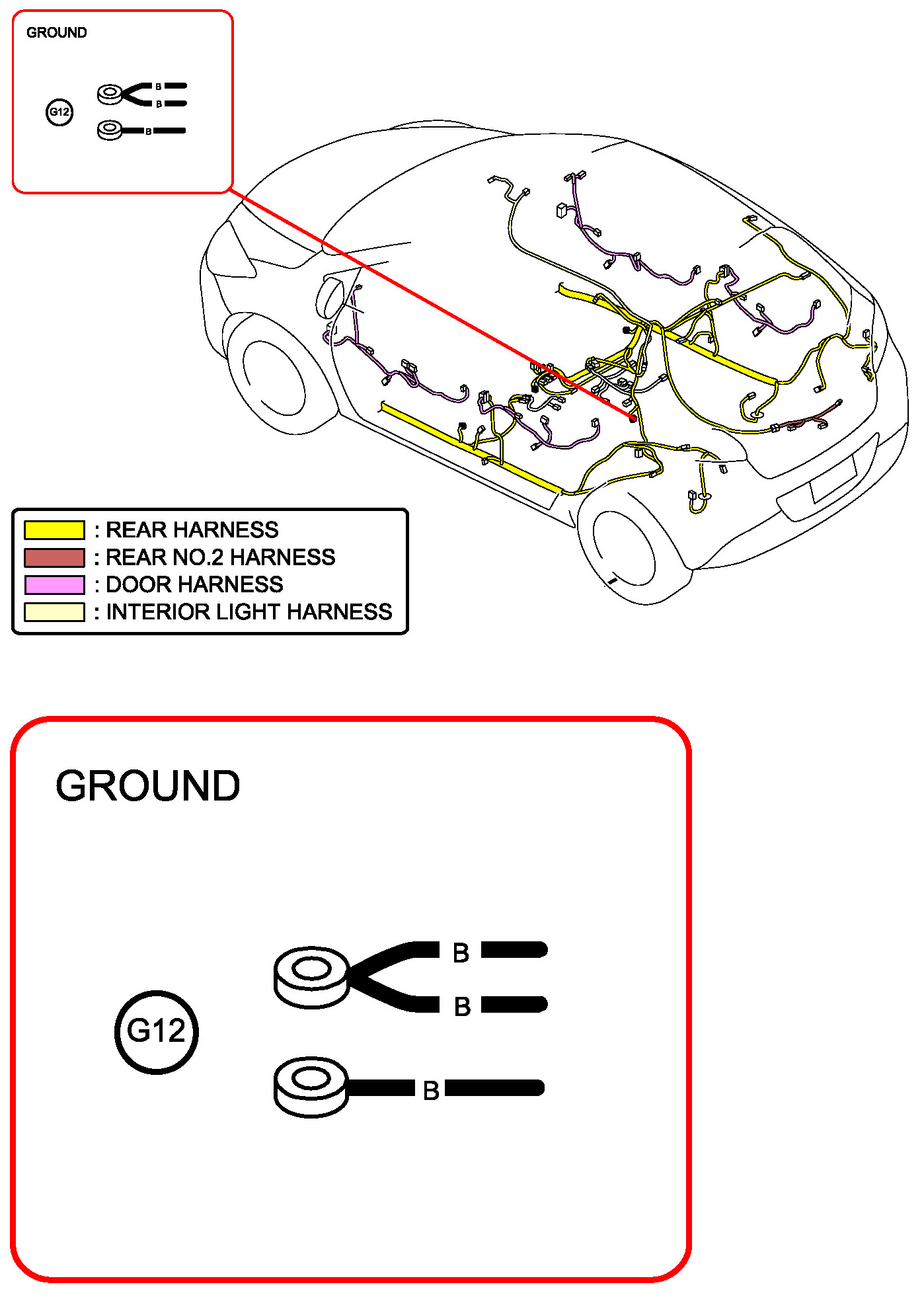 GROUND

G12

B
B
B

: REAR HARNESS
: REAR NO.2 HARNESS
: DOOR HARNESS
: INTERIOR LIGHT HARNESS

GROUND

G12

B
B
B