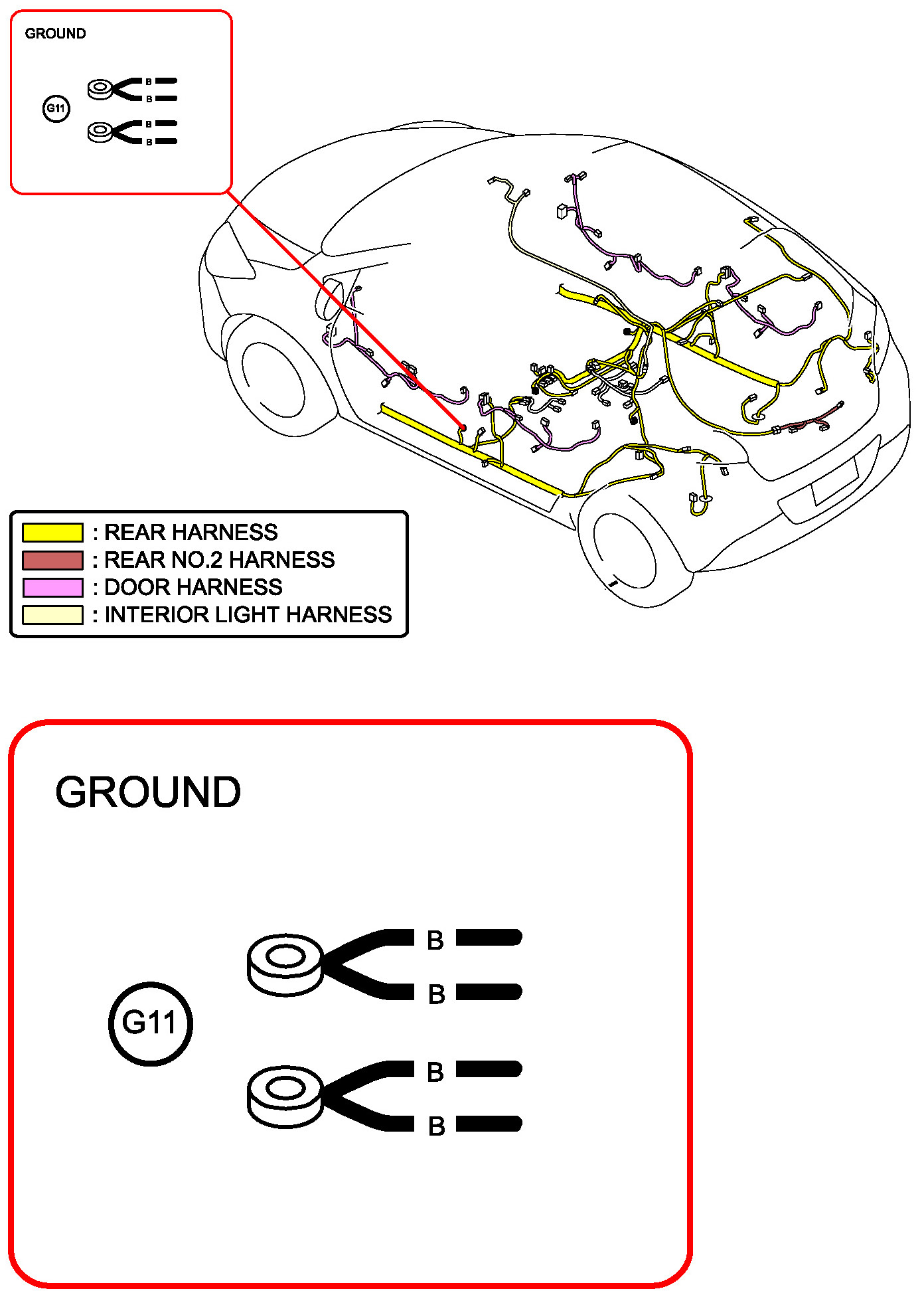 GROUND

G11

B
B
B
B

: REAR HARNESS
: REAR NO.2 HARNESS
: DOOR HARNESS
: INTERIOR LIGHT HARNESS

GROUND

G11

B
B
B
B