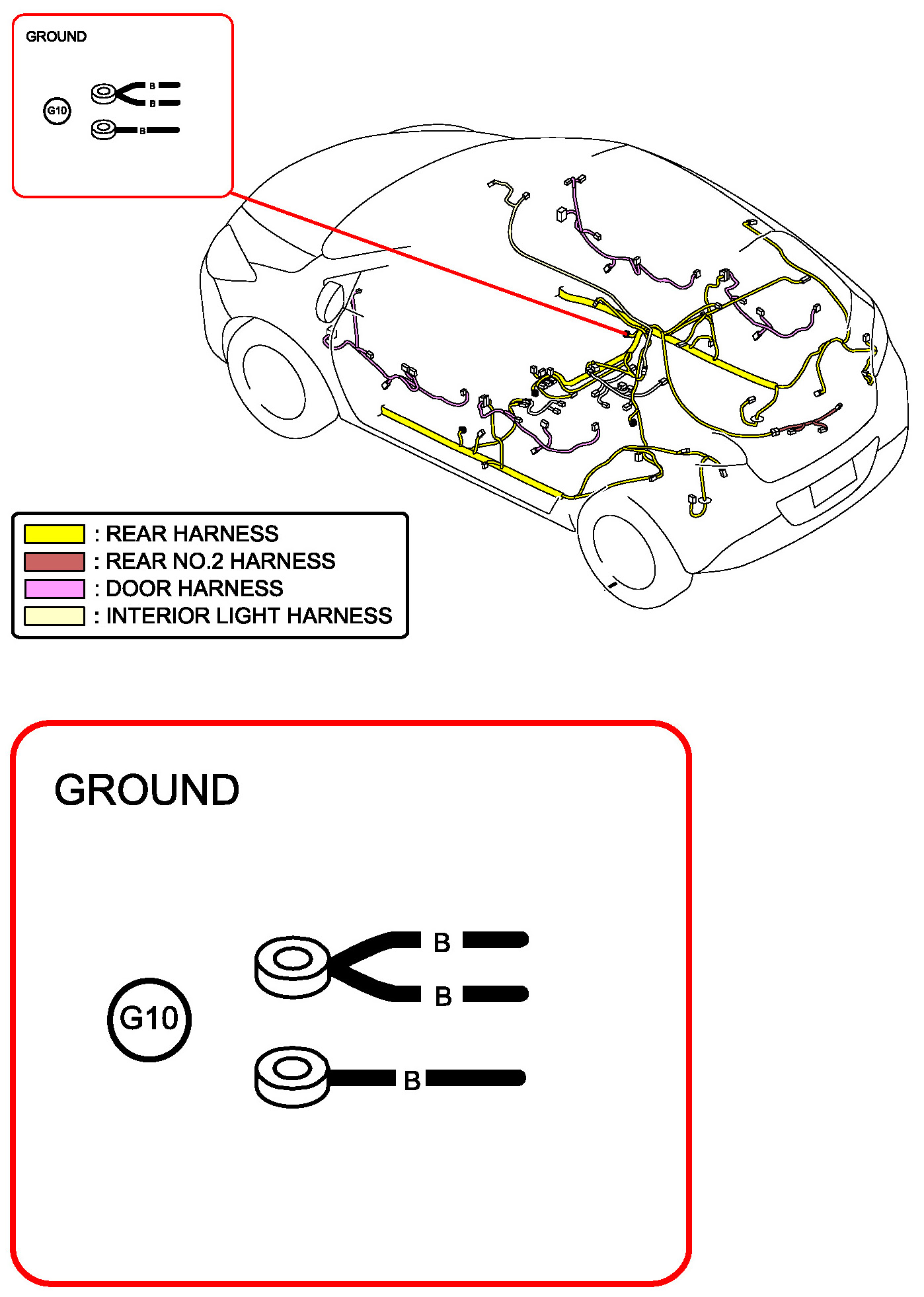 GROUND

G10

B

B

B

: REAR HARNESS
: REAR NO.2 HARNESS
: DOOR HARNESS
: INTERIOR LIGHT HARNESS

GROUND

G10

B

B

B