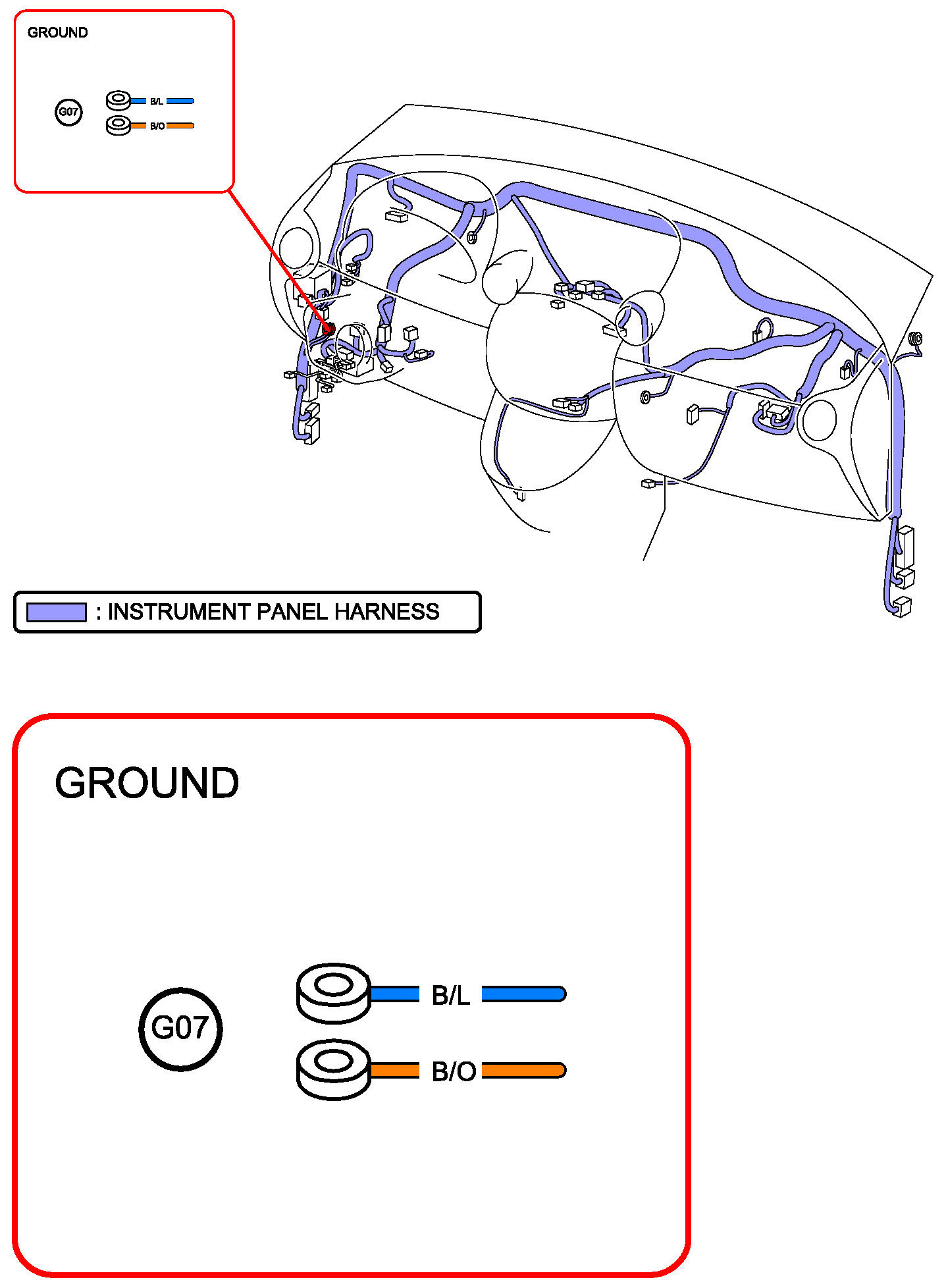 GROUND

G07

B/L

B/O

: INSTRUMENT PANEL HARNESS

GROUND

G07

B/L

B/O