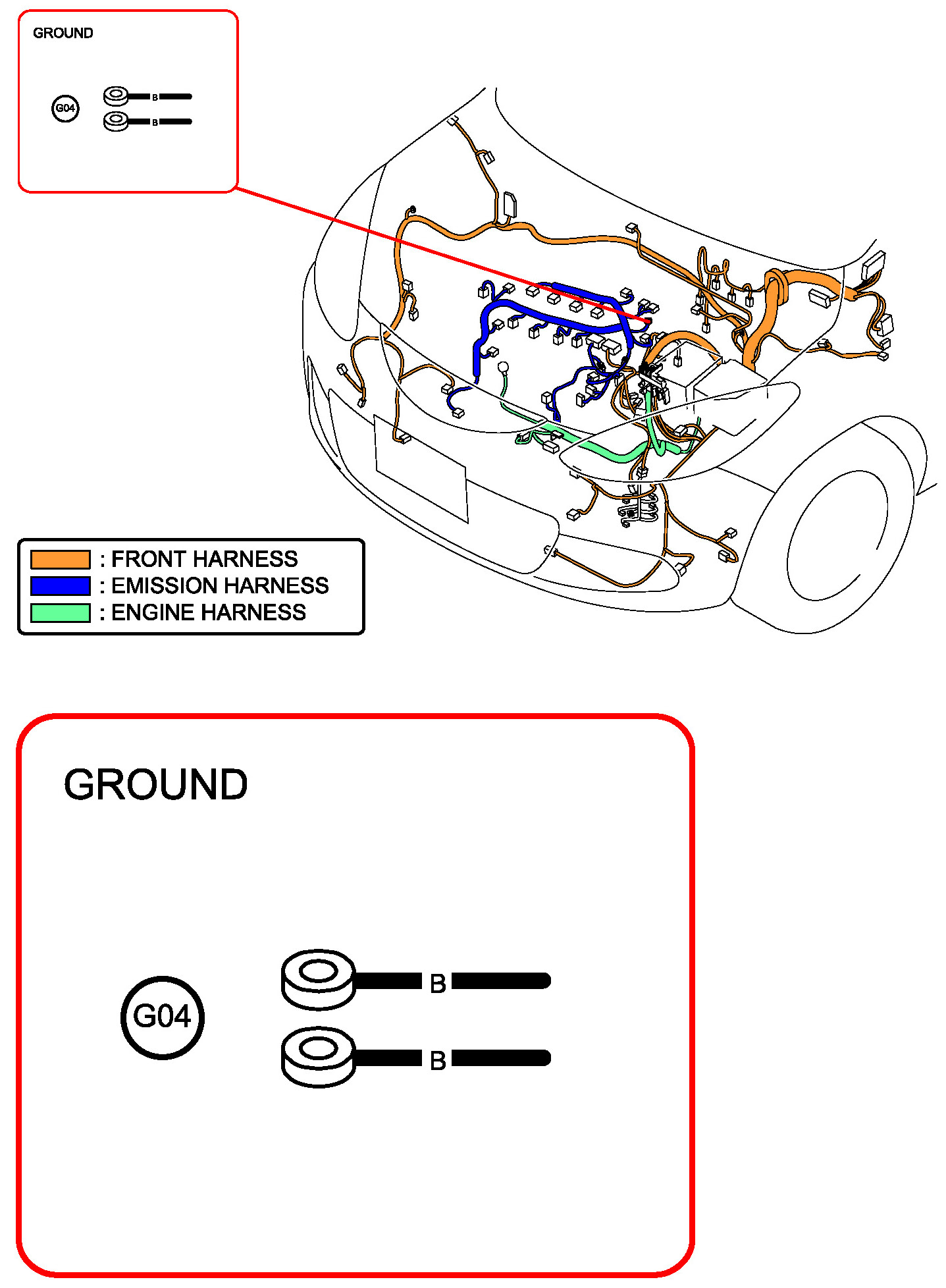 GROUND

G04

B

B

: FRONT HARNESS
: EMISSION HARNESS
: ENGINE HARNESS

GROUND

G04

B

B