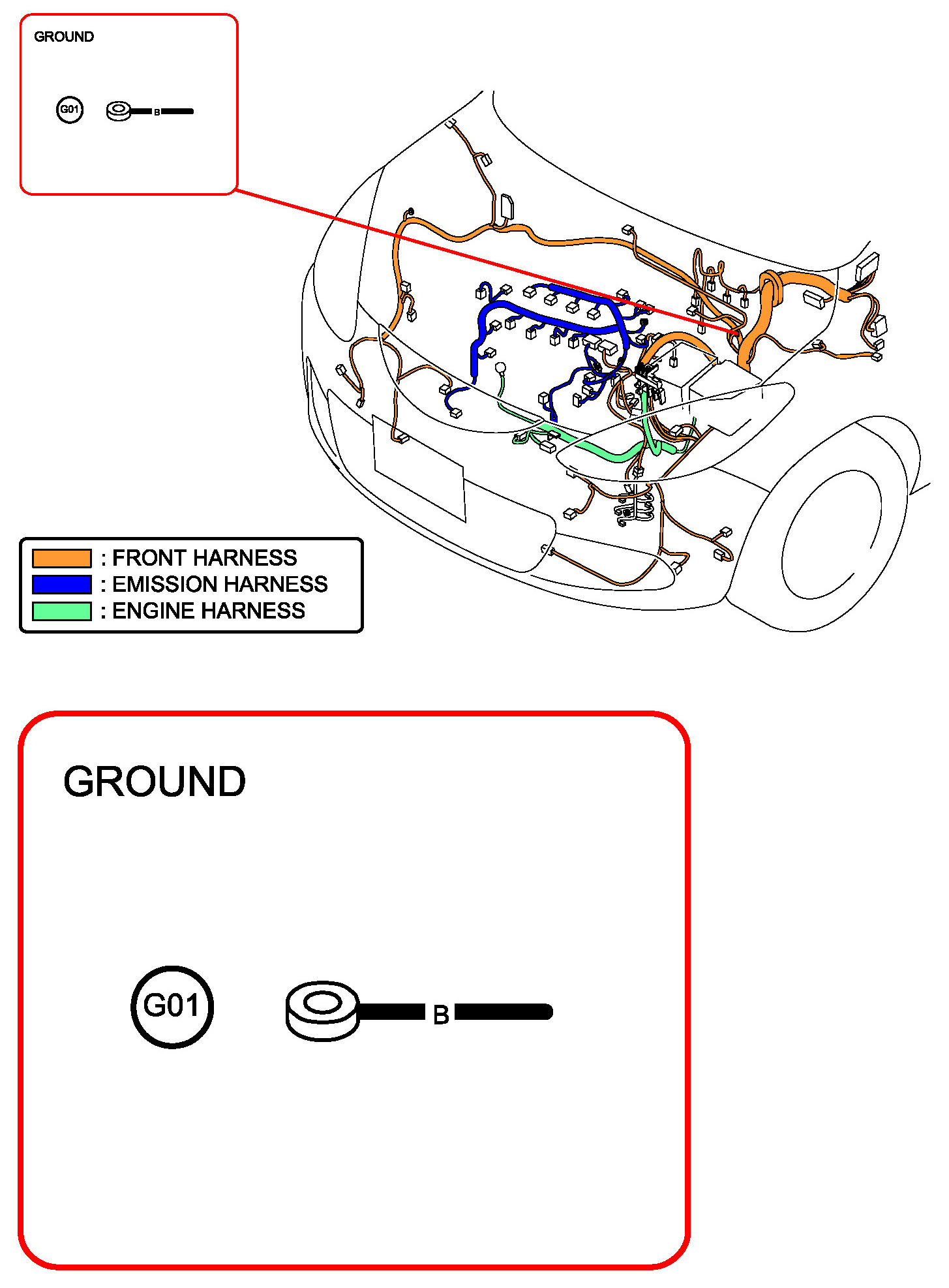 GROUND

G01

B

: FRONT HARNESS
: EMISSION HARNESS
: ENGINE HARNESS

GROUND

G01

B