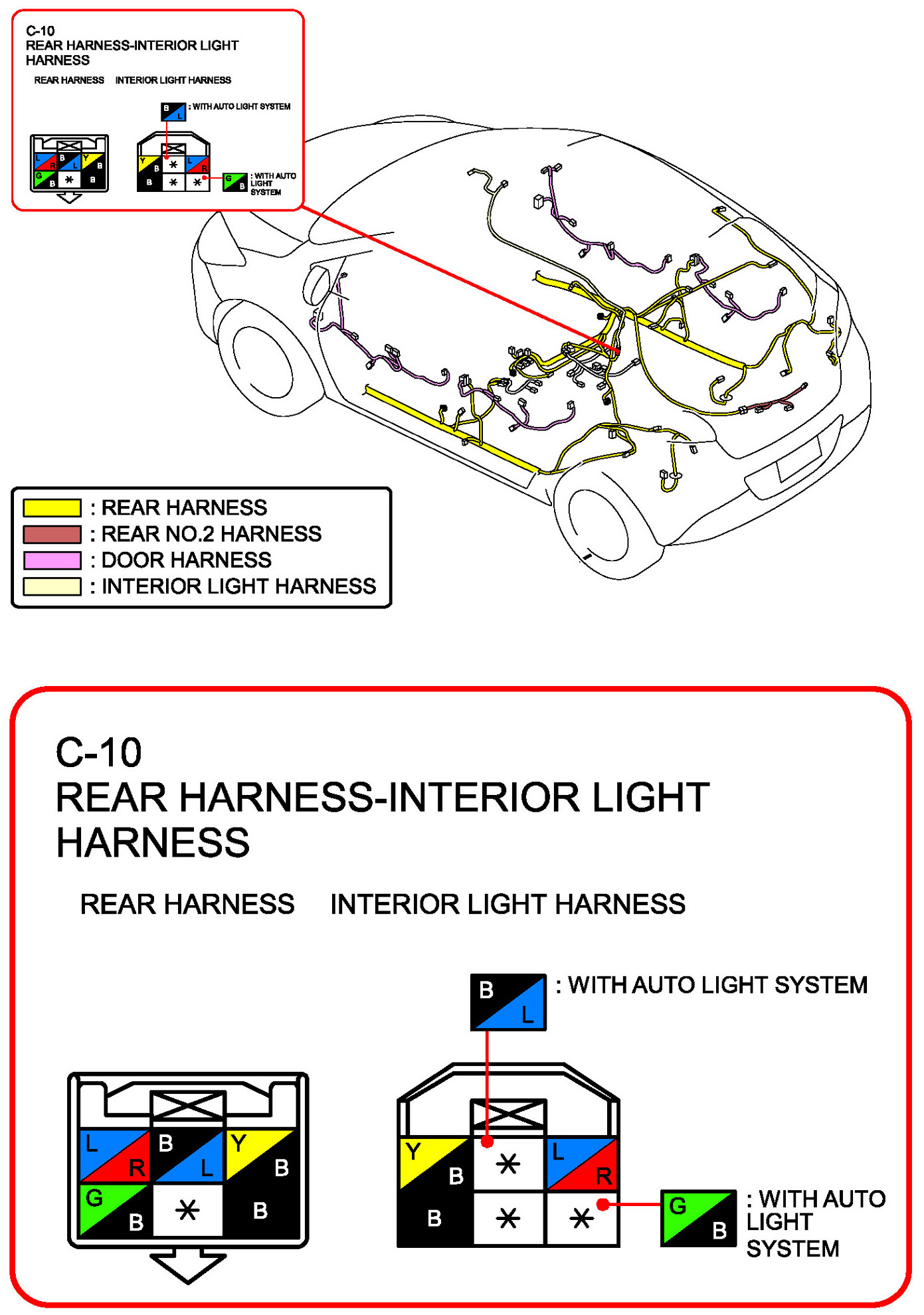 C-10
REAR HARNESS-INTERIOR LIGHT HARNESS

REAR HARNESS INTERIOR LIGHT HARNESS

B L : WITH AUTO LIGHT SYSTEM

L R B L Y B
G B * B

Y B * L R
B * *

G B : WITH AUTO LIGHT SYSTEM

: REAR HARNESS
: REAR NO.2 HARNESS
: DOOR HARNESS
: INTERIOR LIGHT HARNESS

C-10
REAR HARNESS-INTERIOR LIGHT HARNESS

REAR HARNESS INTERIOR LIGHT HARNESS

B L : WITH AUTO LIGHT SYSTEM

L R B L Y B
G B * B

Y B * L R
B * *

G B : WITH AUTO LIGHT SYSTEM