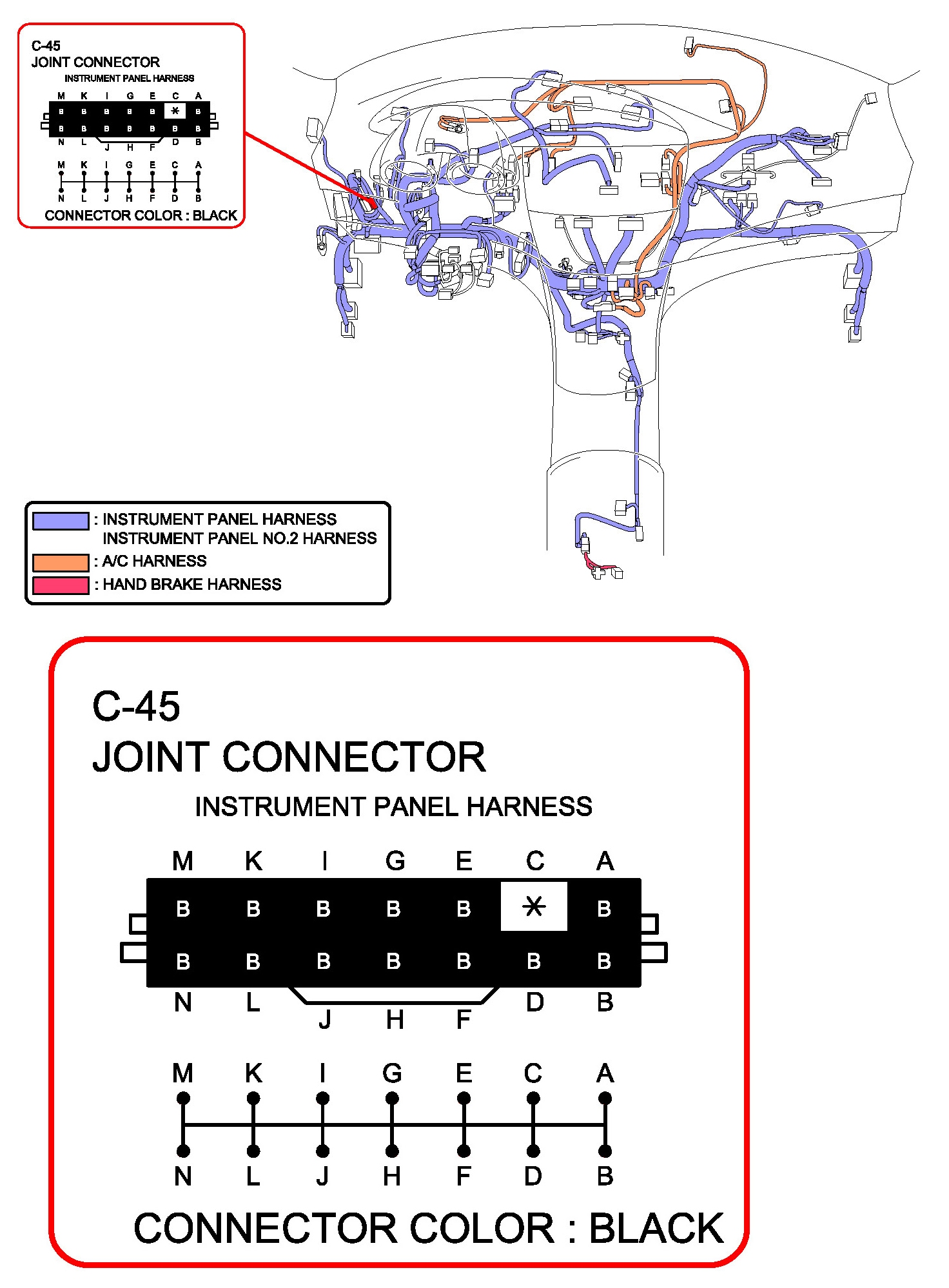 C-45
JOINT CONNECTOR
INSTRUMENT PANEL HARNESS

M K I G E C A
B B B B B * B
B B B B B B B
N L J H F D B

M K I G E C A
N L J H F D B

CONNECTOR COLOR : BLACK

: INSTRUMENT PANEL HARNESS
INSTRUMENT PANEL NO.2 HARNESS
: A/C HARNESS
: HAND BRAKE HARNESS

C-45
JOINT CONNECTOR
INSTRUMENT PANEL HARNESS

M K I G E C A
B B B B B * B
B B B B B B B
N L J H F D B

M K I G E C A
N L J H F D B

CONNECTOR COLOR : BLACK