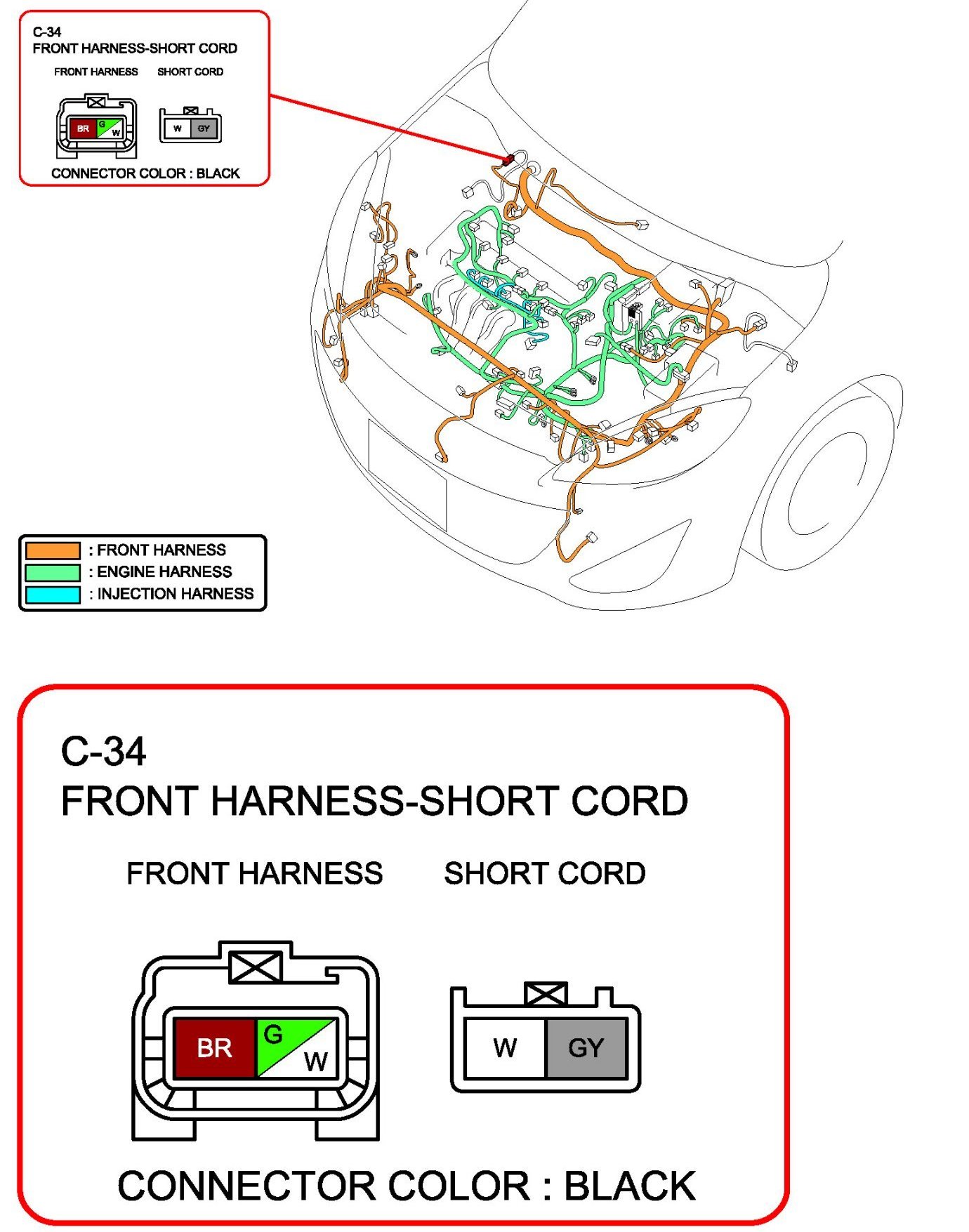 C-34
FRONT HARNESS-SHORT CORD

FRONT HARNESS SHORT CORD

BR G W W GY

CONNECTOR COLOR : BLACK

: FRONT HARNESS
: ENGINE HARNESS
: INJECTION HARNESS

C-34
FRONT HARNESS-SHORT CORD

FRONT HARNESS SHORT CORD

BR G W W GY

CONNECTOR COLOR : BLACK