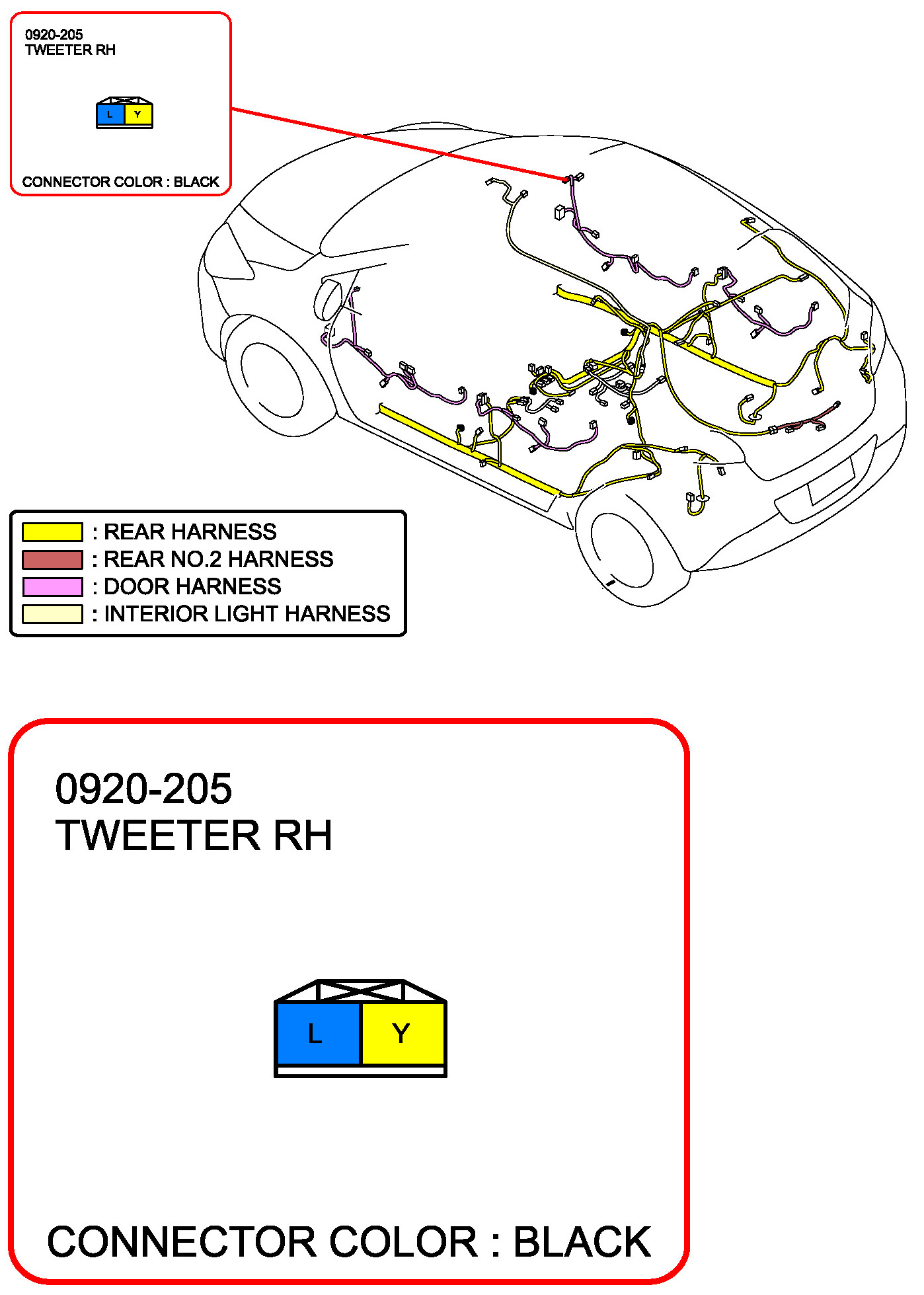 0920-205
TWEETER RH

L Y

CONNECTOR COLOR : BLACK

: REAR HARNESS
: REAR NO.2 HARNESS
: DOOR HARNESS
: INTERIOR LIGHT HARNESS

0920-205
TWEETER RH

L Y

CONNECTOR COLOR : BLACK