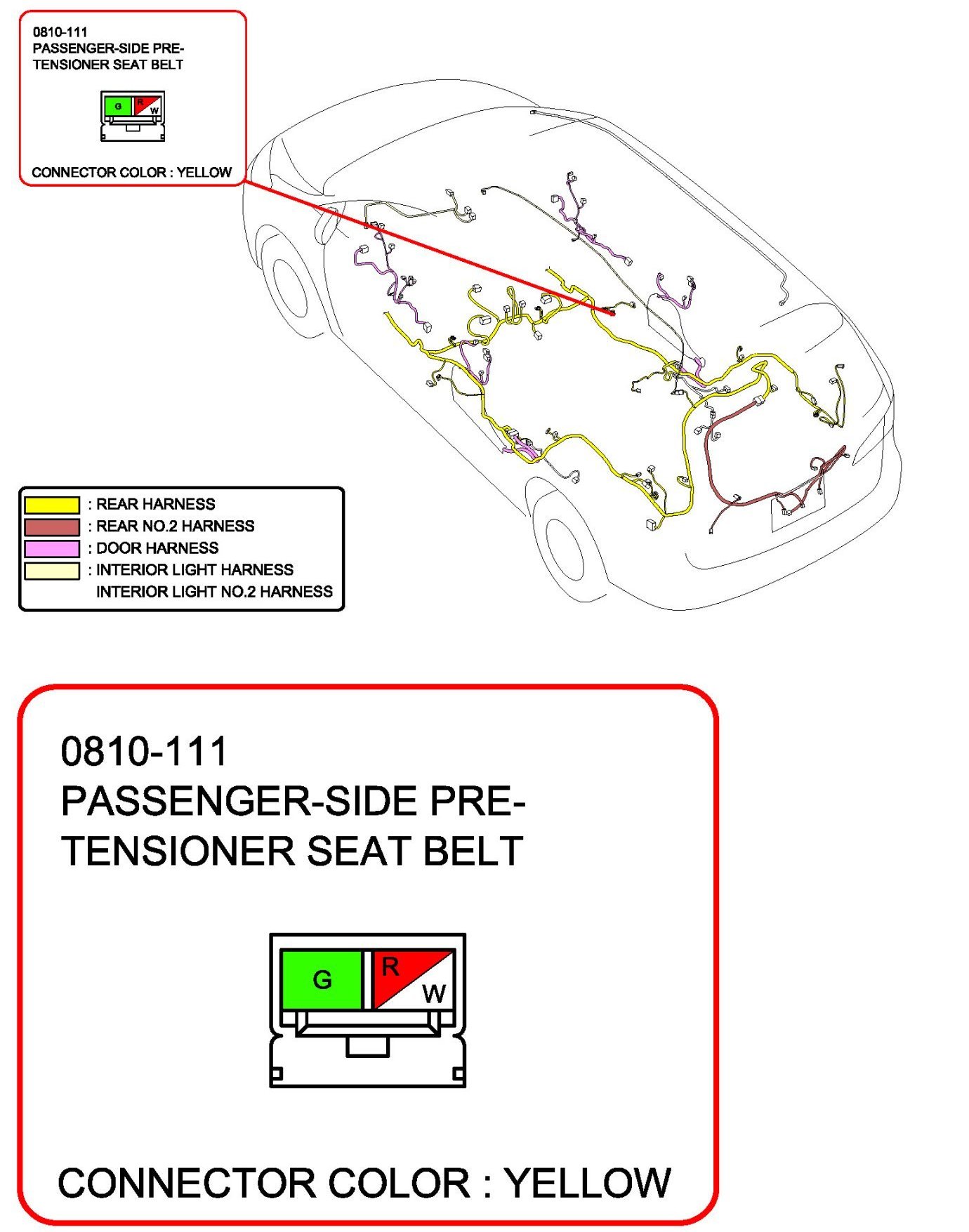 0810-111
PASSENGER-SIDE PRE-TENSIONER SEAT BELT

G R W

CONNECTOR COLOR : YELLOW

: REAR HARNESS
: REAR NO.2 HARNESS
: DOOR HARNESS
: INTERIOR LIGHT HARNESS
INTERIOR LIGHT NO.2 HARNESS

0810-111
PASSENGER-SIDE PRE-TENSIONER SEAT BELT

G R W

CONNECTOR COLOR : YELLOW