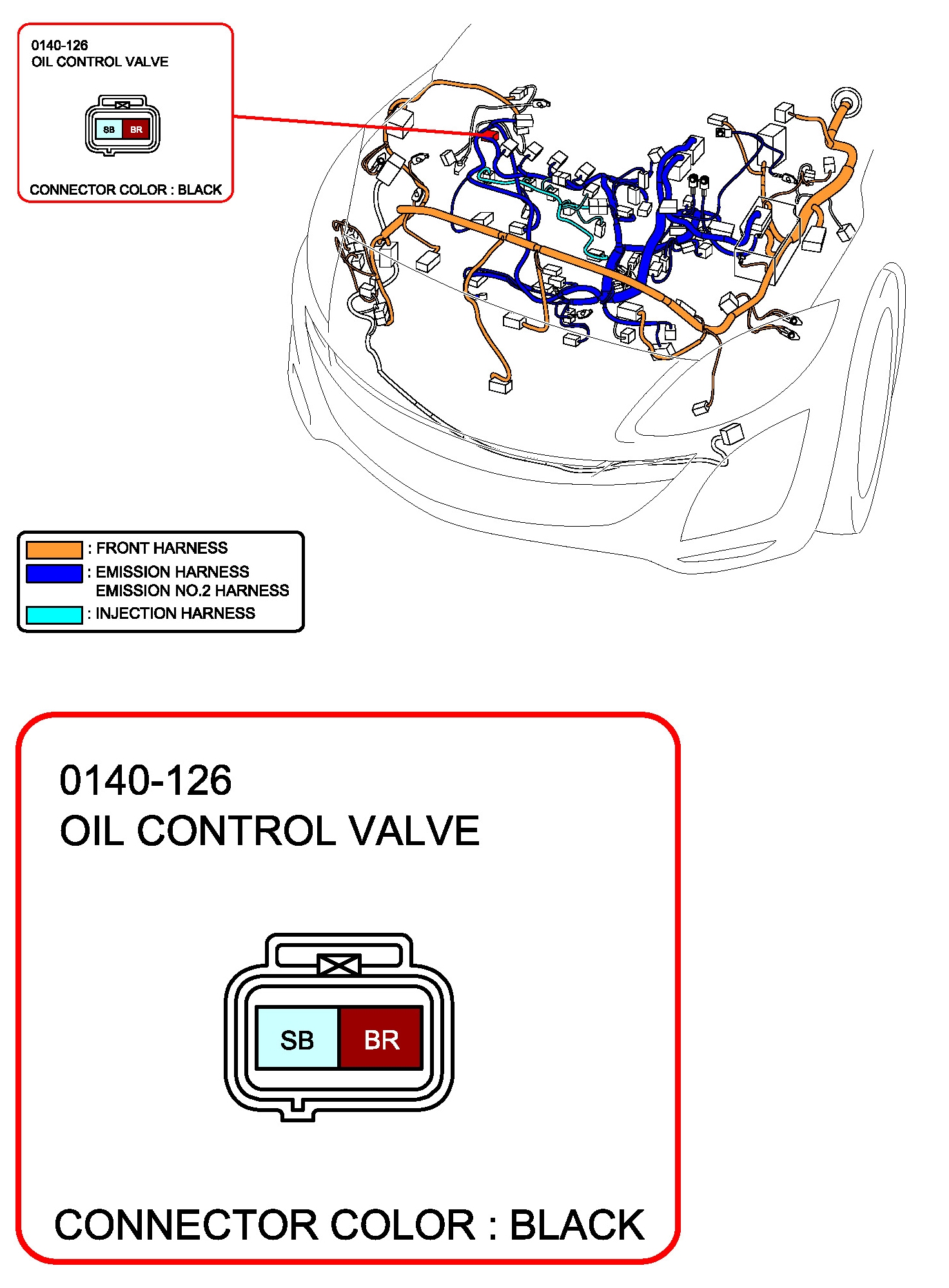 0140-126
OIL CONTROL VALVE

SB BR

CONNECTOR COLOR : BLACK

: FRONT HARNESS
: EMISSION HARNESS
EMISSION NO.2 HARNESS
: INJECTION HARNESS

0140-126
OIL CONTROL VALVE

SB BR

CONNECTOR COLOR : BLACK