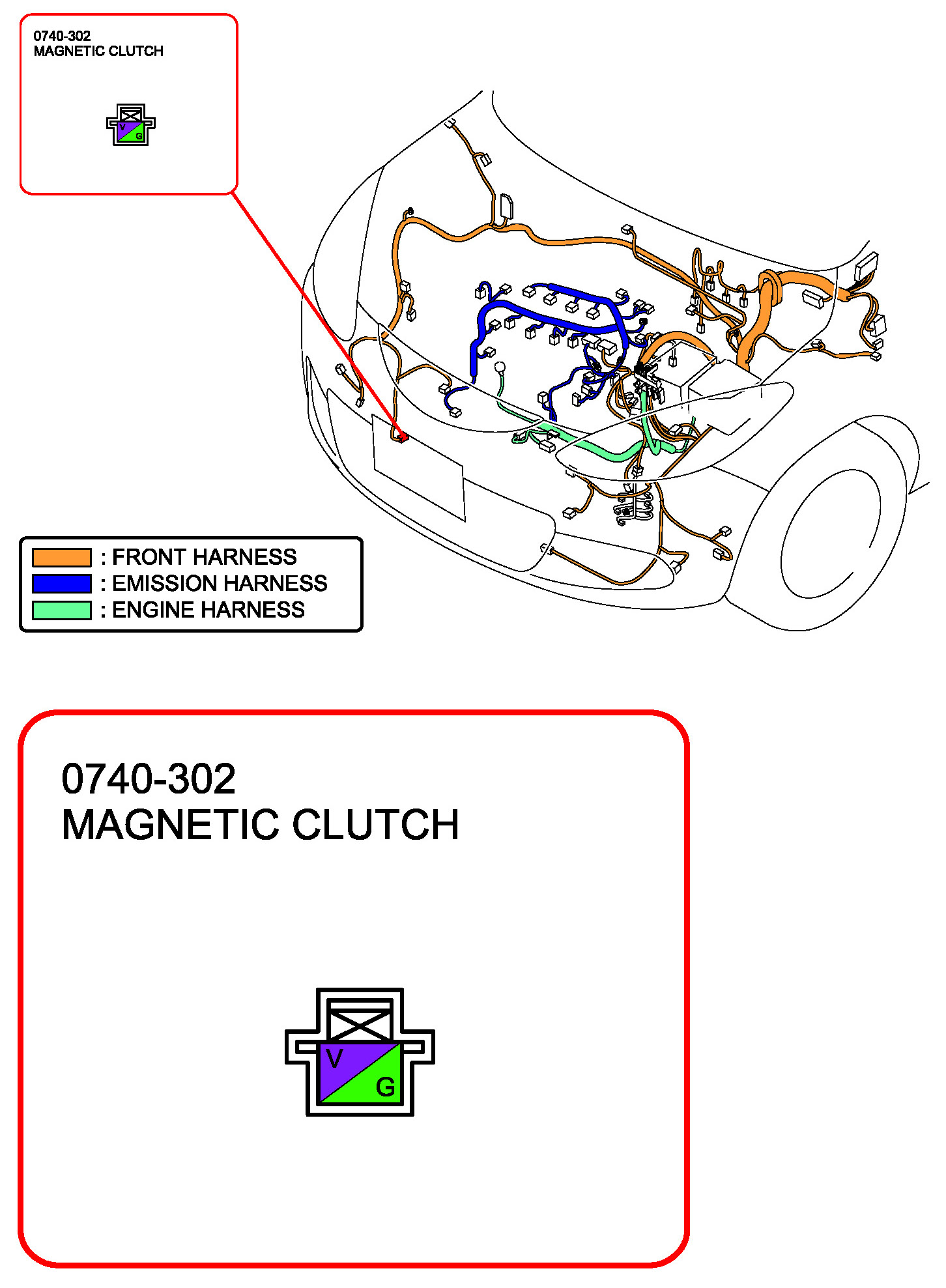 0740-302
MAGNETIC CLUTCH

V G

: FRONT HARNESS
: EMISSION HARNESS
: ENGINE HARNESS

0740-302
MAGNETIC CLUTCH

V
G