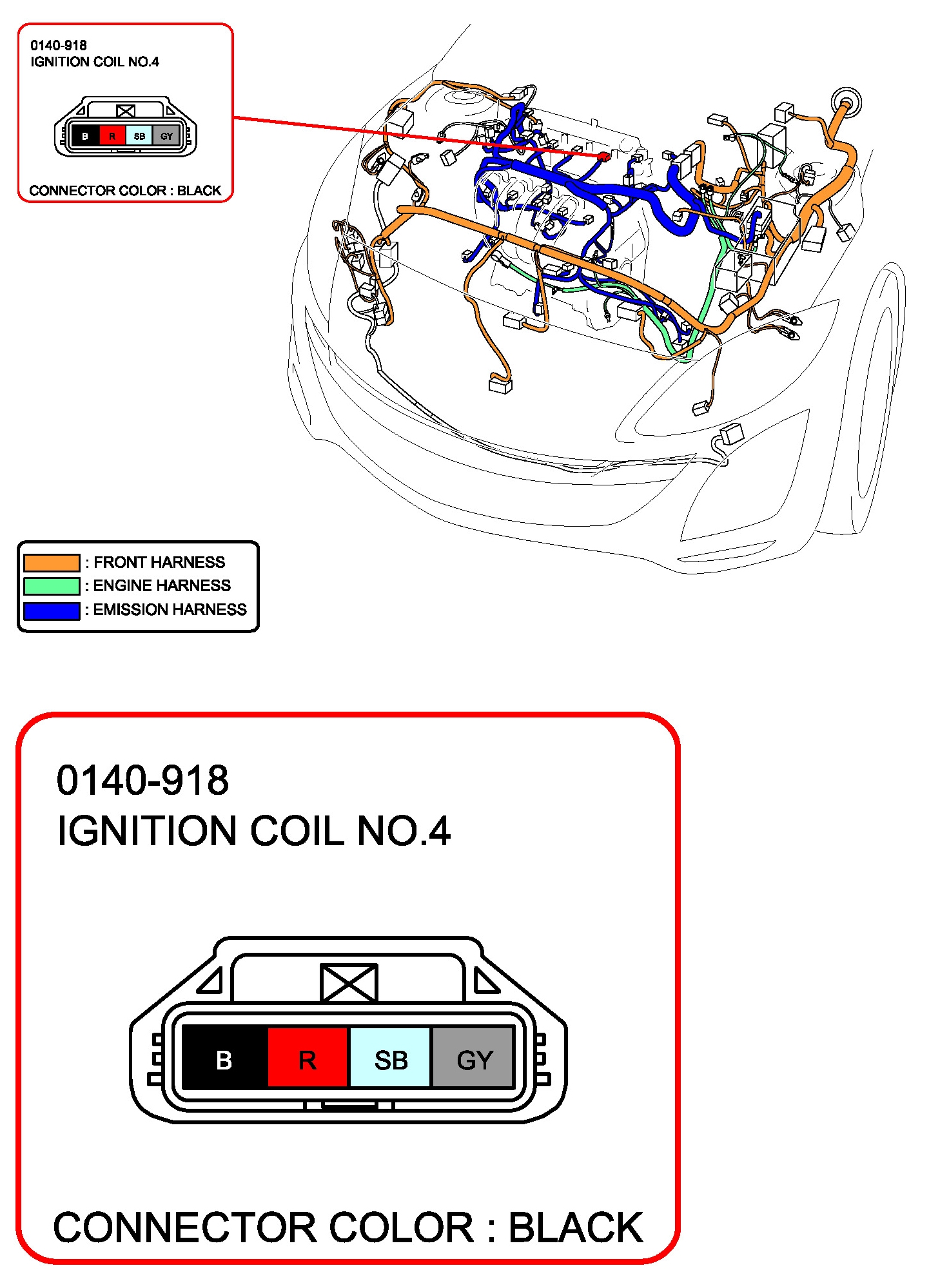 0140-918
IGNITION COIL NO.4

B R SB GY

CONNECTOR COLOR : BLACK

: FRONT HARNESS
: ENGINE HARNESS
: EMISSION HARNESS

0140-918
IGNITION COIL NO.4

B R SB GY

CONNECTOR COLOR : BLACK