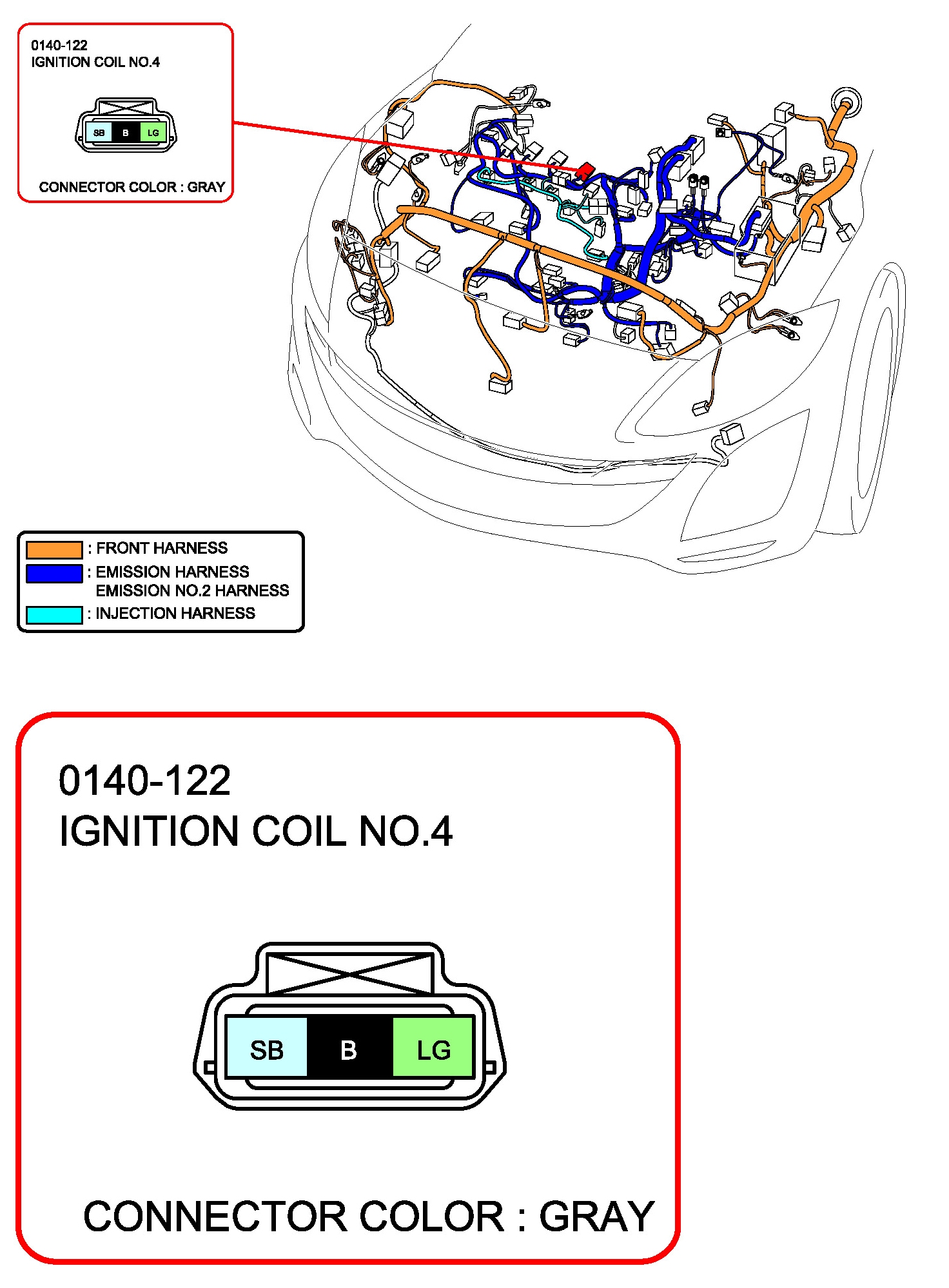 0140-122
IGNITION COIL NO.4

SB B LG

CONNECTOR COLOR : GRAY

: FRONT HARNESS
: EMISSION HARNESS
EMISSION NO.2 HARNESS
: INJECTION HARNESS

0140-122
IGNITION COIL NO.4

SB B LG

CONNECTOR COLOR : GRAY