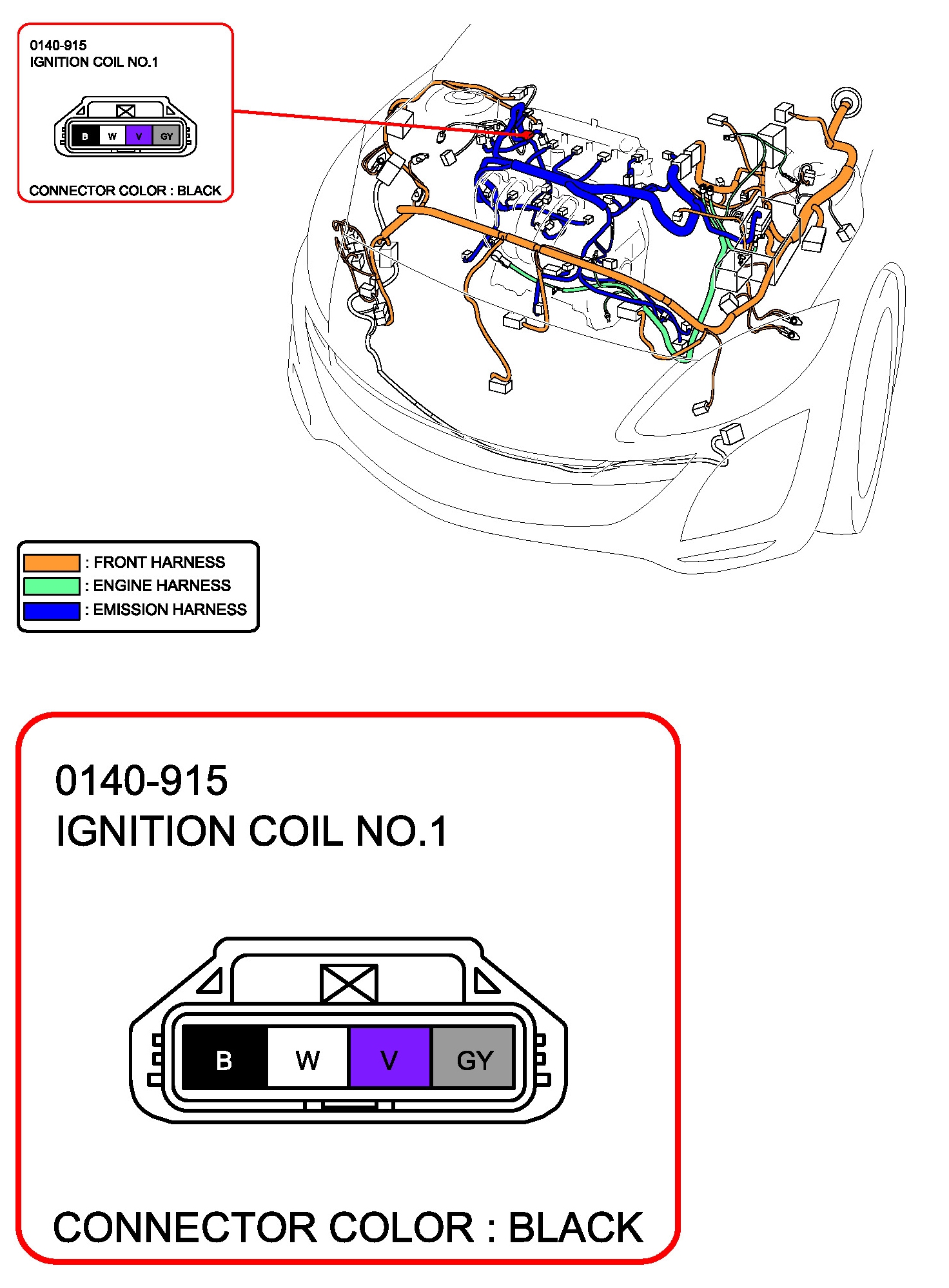 0140-915
IGNITION COIL NO.1

B W V GY

CONNECTOR COLOR : BLACK

: FRONT HARNESS
: ENGINE HARNESS
: EMISSION HARNESS

0140-915
IGNITION COIL NO.1

B W V GY

CONNECTOR COLOR : BLACK