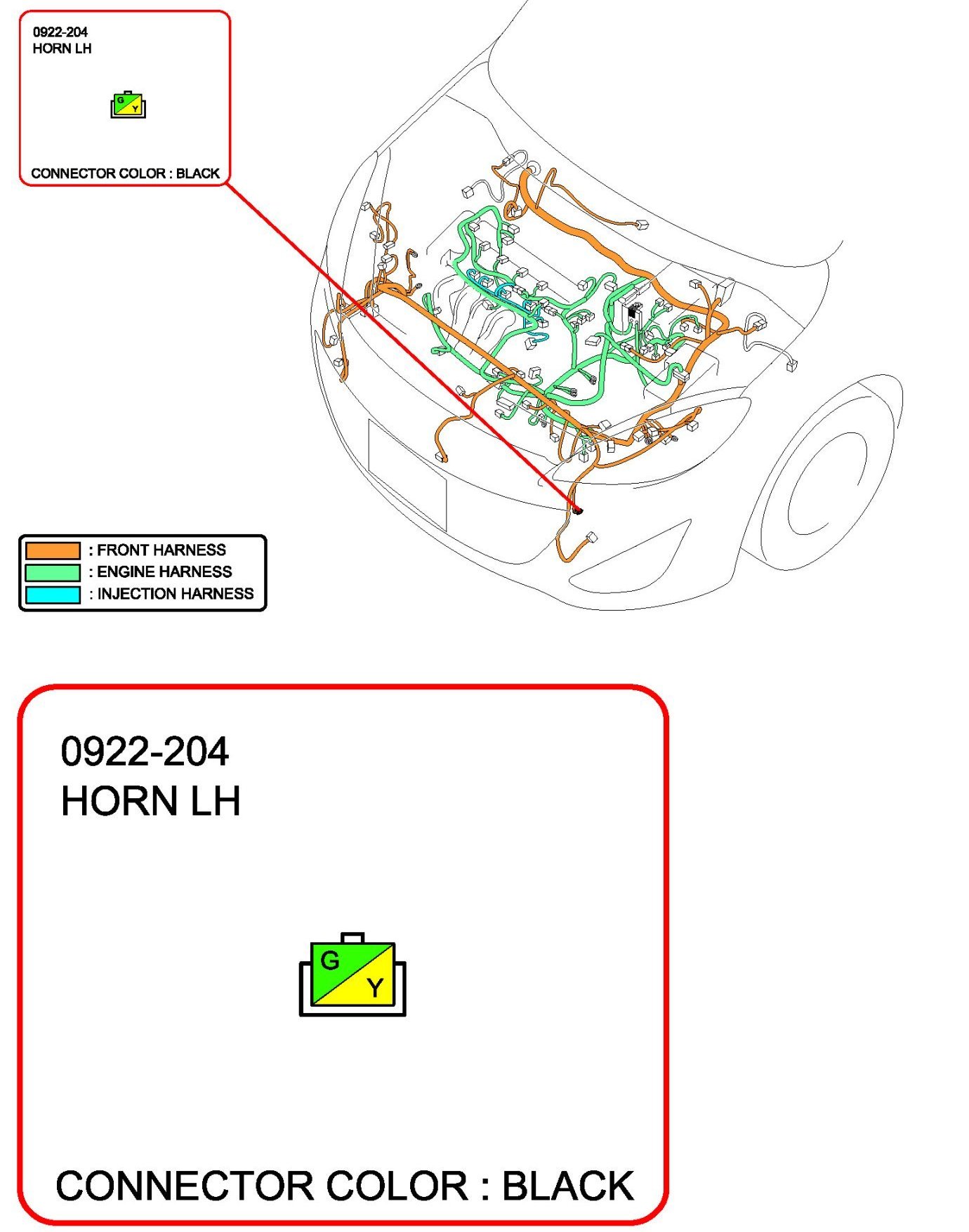 0922-204
HORN LH

G
Y

CONNECTOR COLOR : BLACK

: FRONT HARNESS
: ENGINE HARNESS
: INJECTION HARNESS

0922-204
HORN LH

G
Y

CONNECTOR COLOR : BLACK