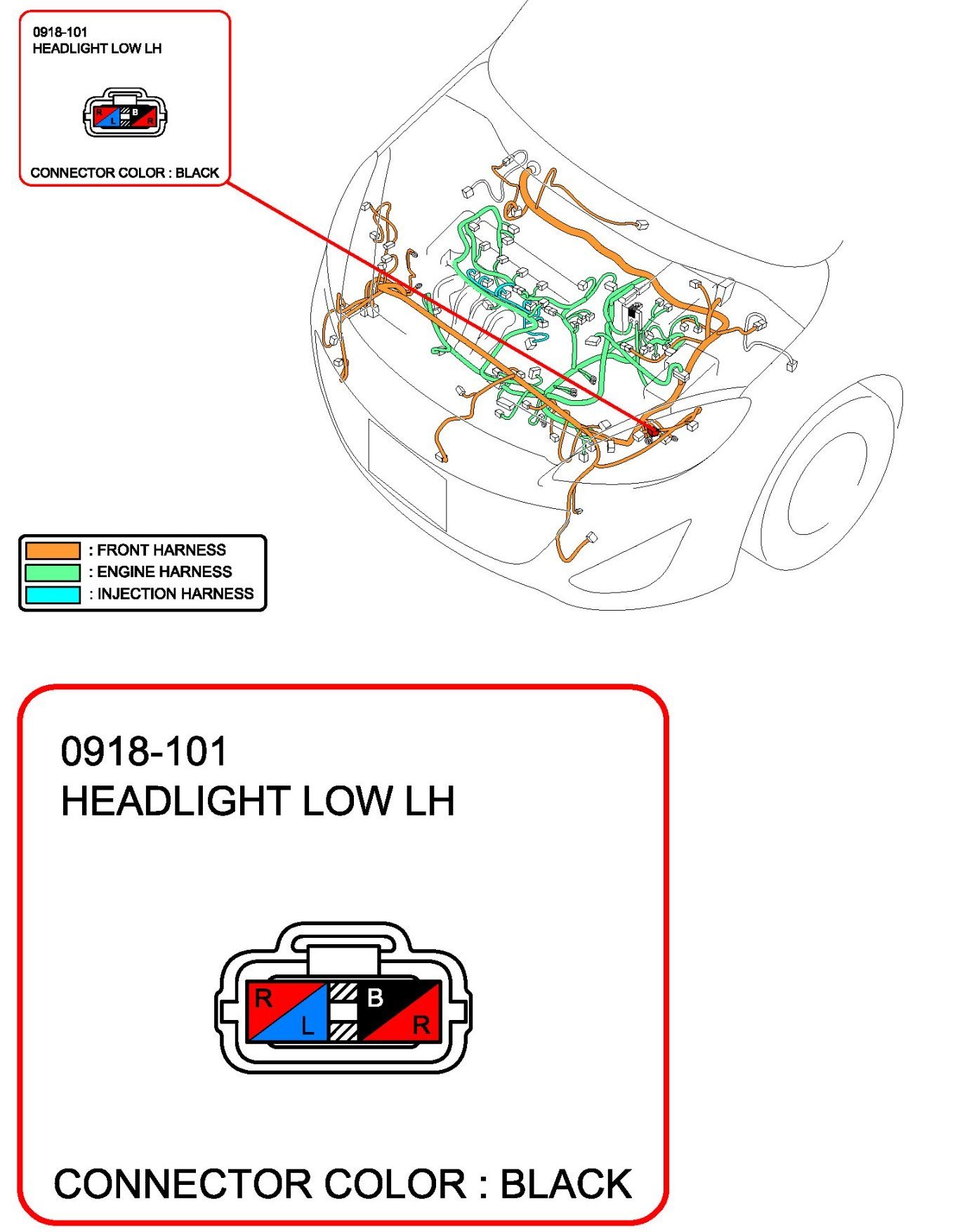 0918-101
HEADLIGHT LOW LH

R L B R

CONNECTOR COLOR : BLACK

: FRONT HARNESS
: ENGINE HARNESS
: INJECTION HARNESS

0918-101
HEADLIGHT LOW LH

R L B R

CONNECTOR COLOR : BLACK