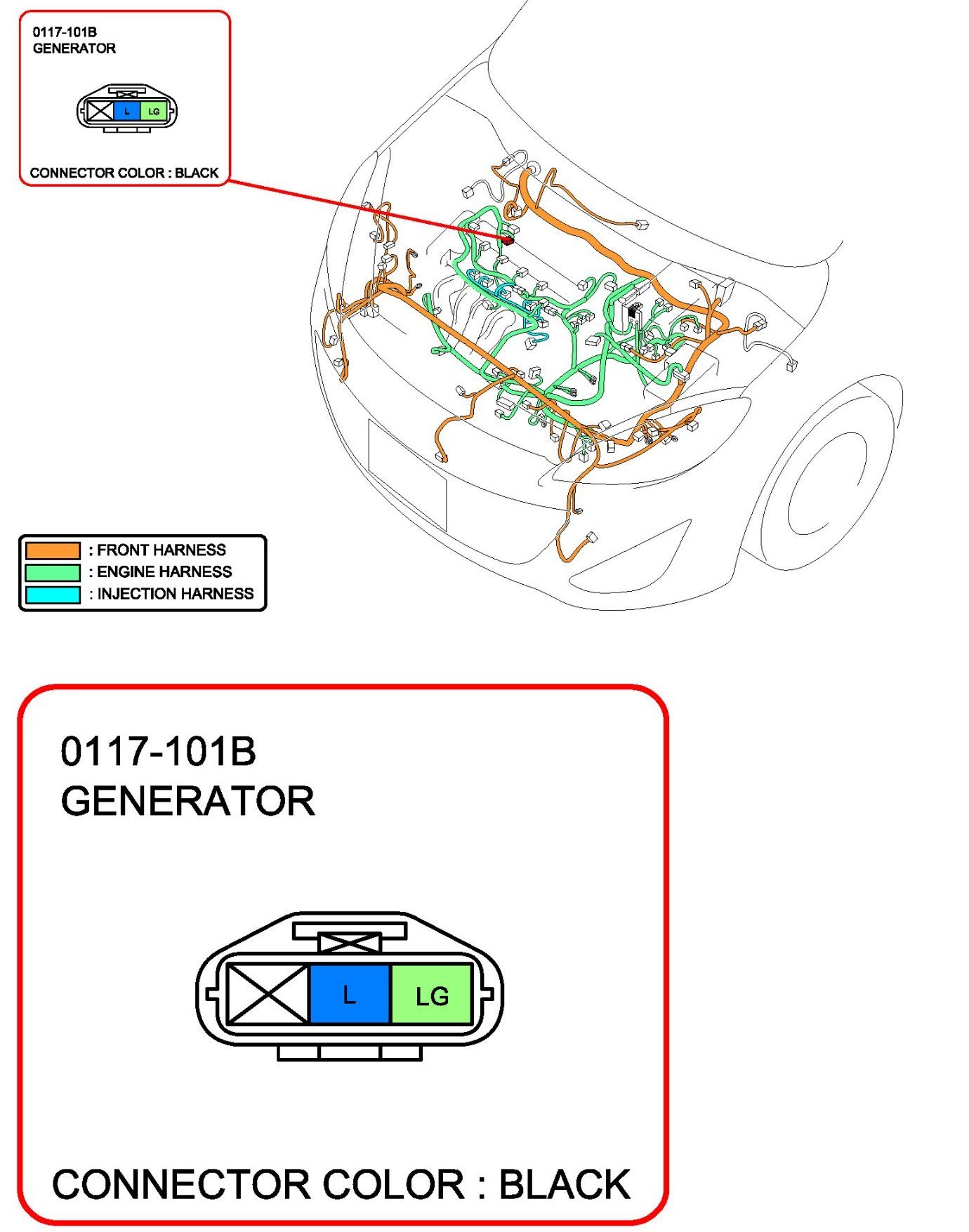 0117-101B
GENERATOR

L LG

CONNECTOR COLOR : BLACK

: FRONT HARNESS
: ENGINE HARNESS
: INJECTION HARNESS

0117-101B
GENERATOR

L LG

CONNECTOR COLOR : BLACK