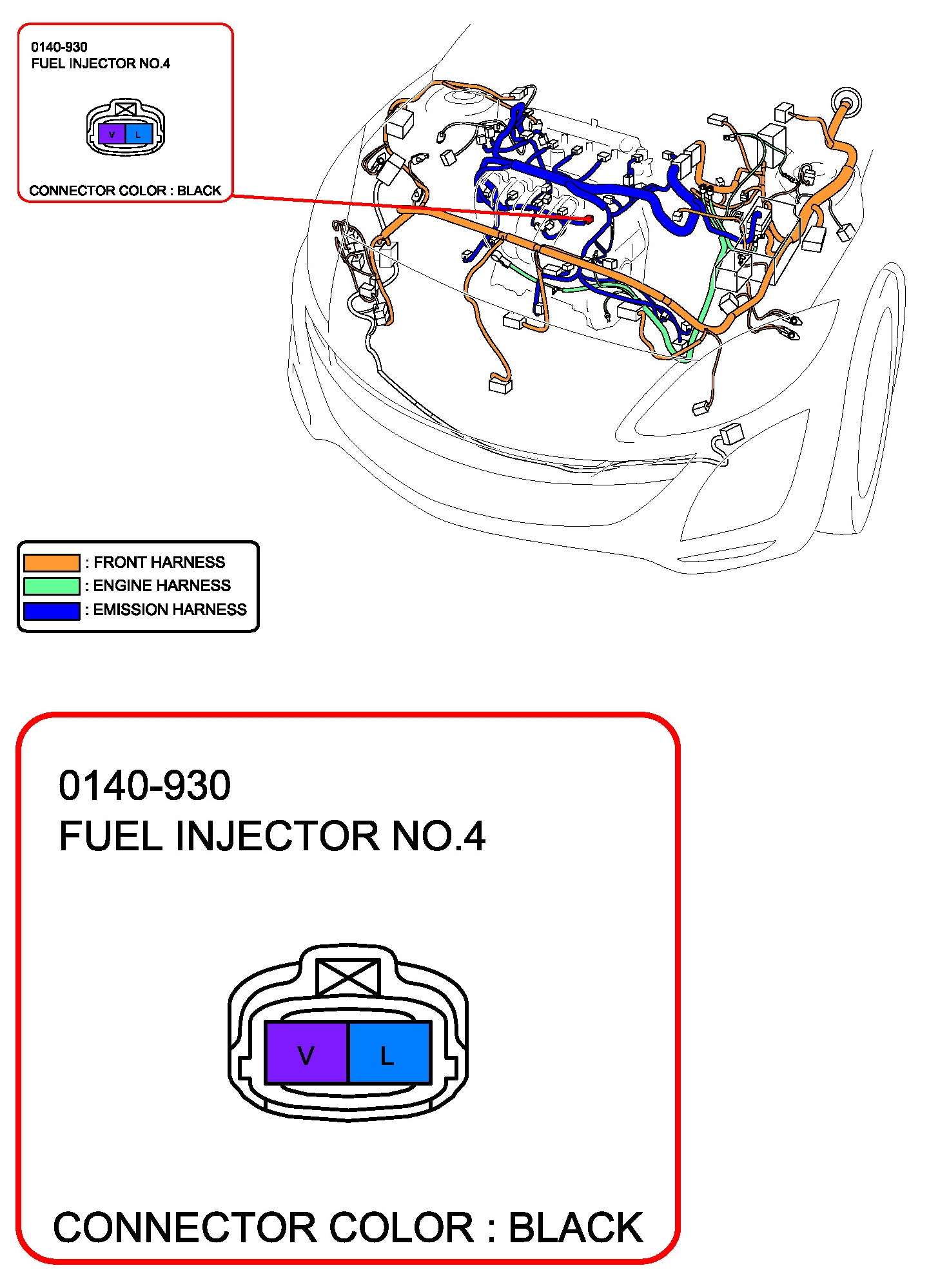 0140-930
FUEL INJECTOR NO.4

V L

CONNECTOR COLOR : BLACK

: FRONT HARNESS
: ENGINE HARNESS
: EMISSION HARNESS

0140-930
FUEL INJECTOR NO.4

V L

CONNECTOR COLOR : BLACK