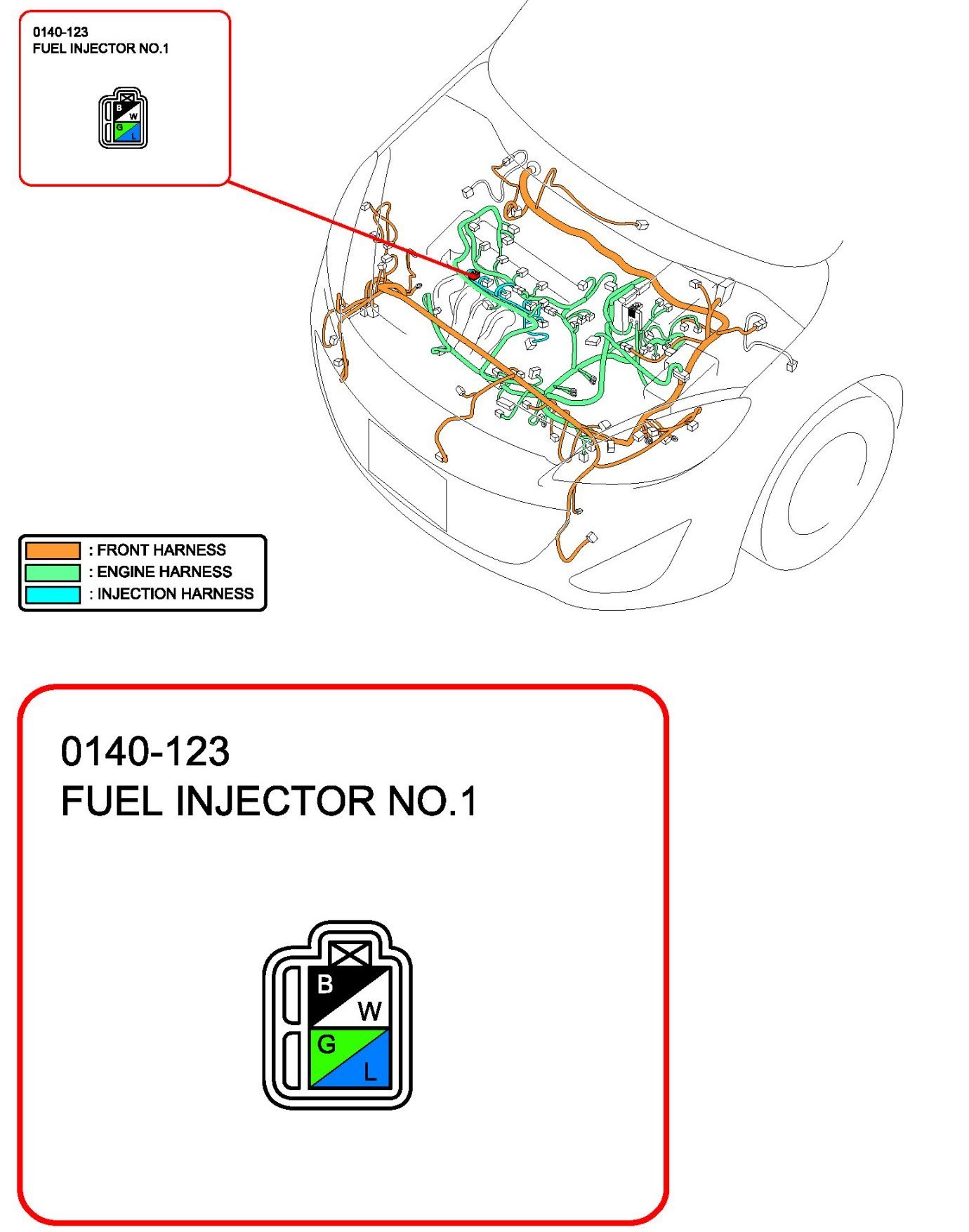 0140-123
FUEL INJECTOR NO.1

B
W
G
L

: FRONT HARNESS
: ENGINE HARNESS
: INJECTION HARNESS

0140-123
FUEL INJECTOR NO.1

B
W
G
L