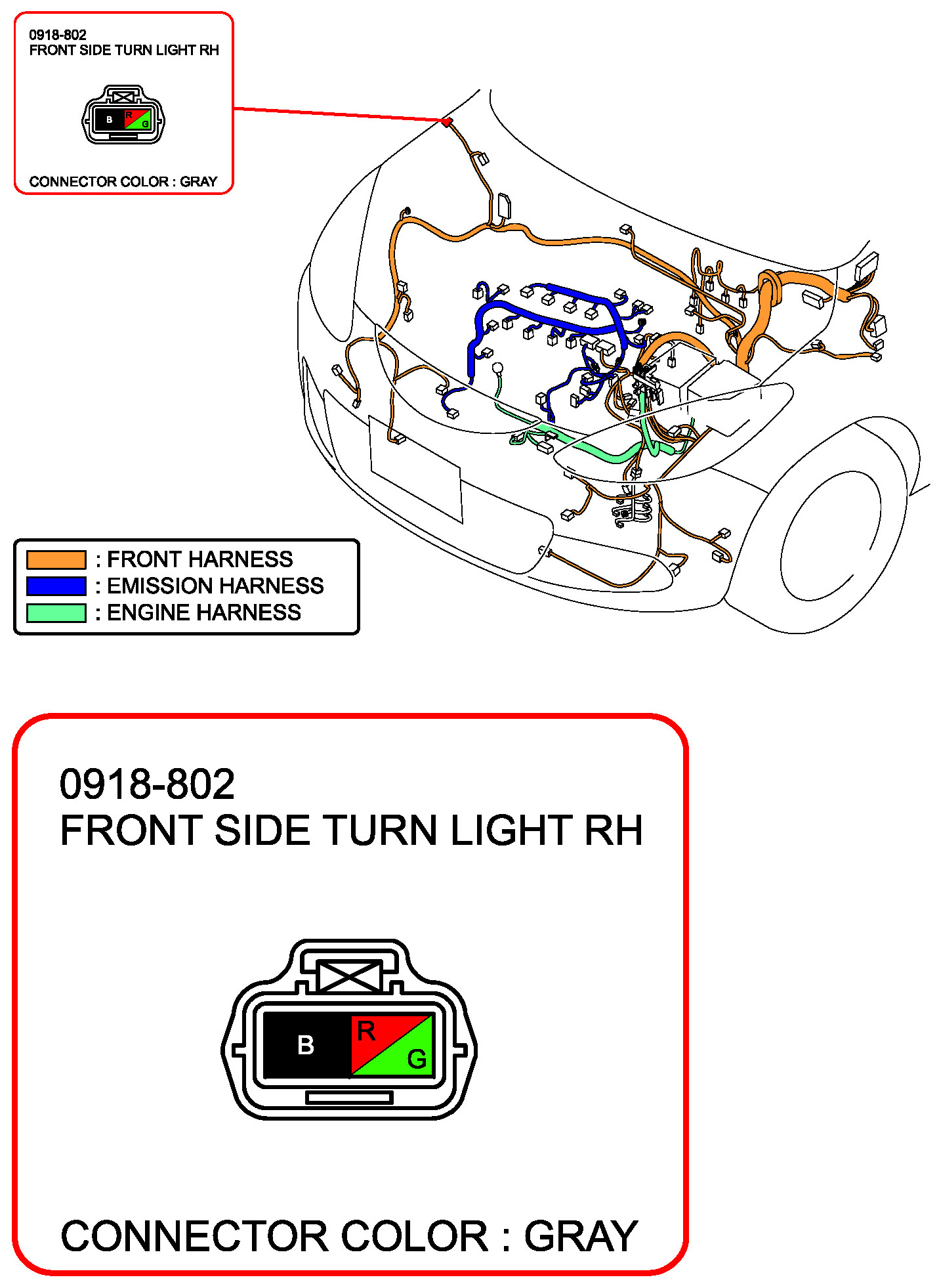 0918-802
FRONT SIDE TURN LIGHT RH

B R G

CONNECTOR COLOR : GRAY

: FRONT HARNESS
: EMISSION HARNESS
: ENGINE HARNESS

0918-802
FRONT SIDE TURN LIGHT RH

B R G

CONNECTOR COLOR : GRAY