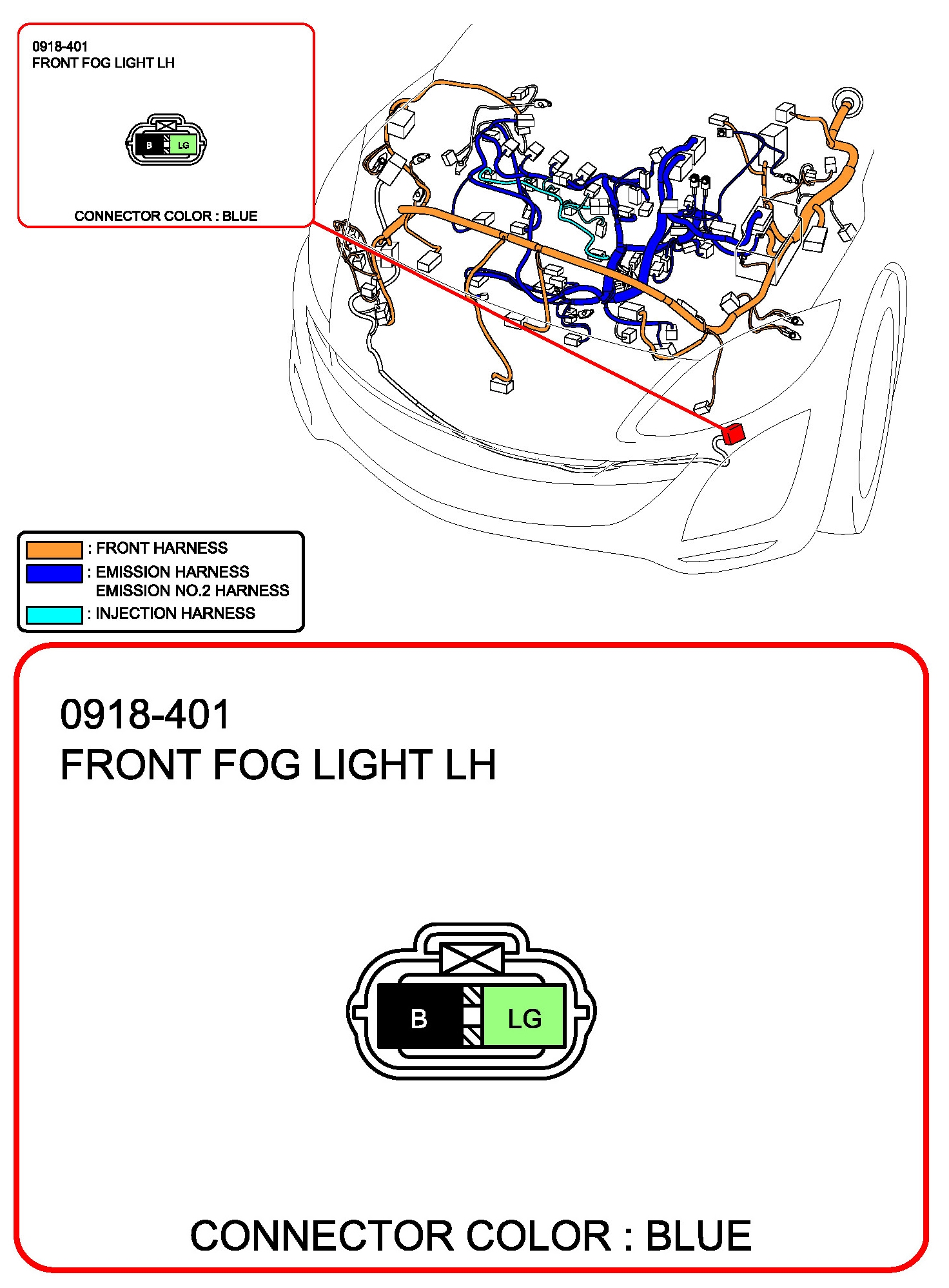 0918-401
FRONT FOG LIGHT LH

B LG

CONNECTOR COLOR : BLUE

: FRONT HARNESS
: EMISSION HARNESS
EMISSION NO.2 HARNESS
: INJECTION HARNESS

0918-401
FRONT FOG LIGHT LH

B LG

CONNECTOR COLOR : BLUE