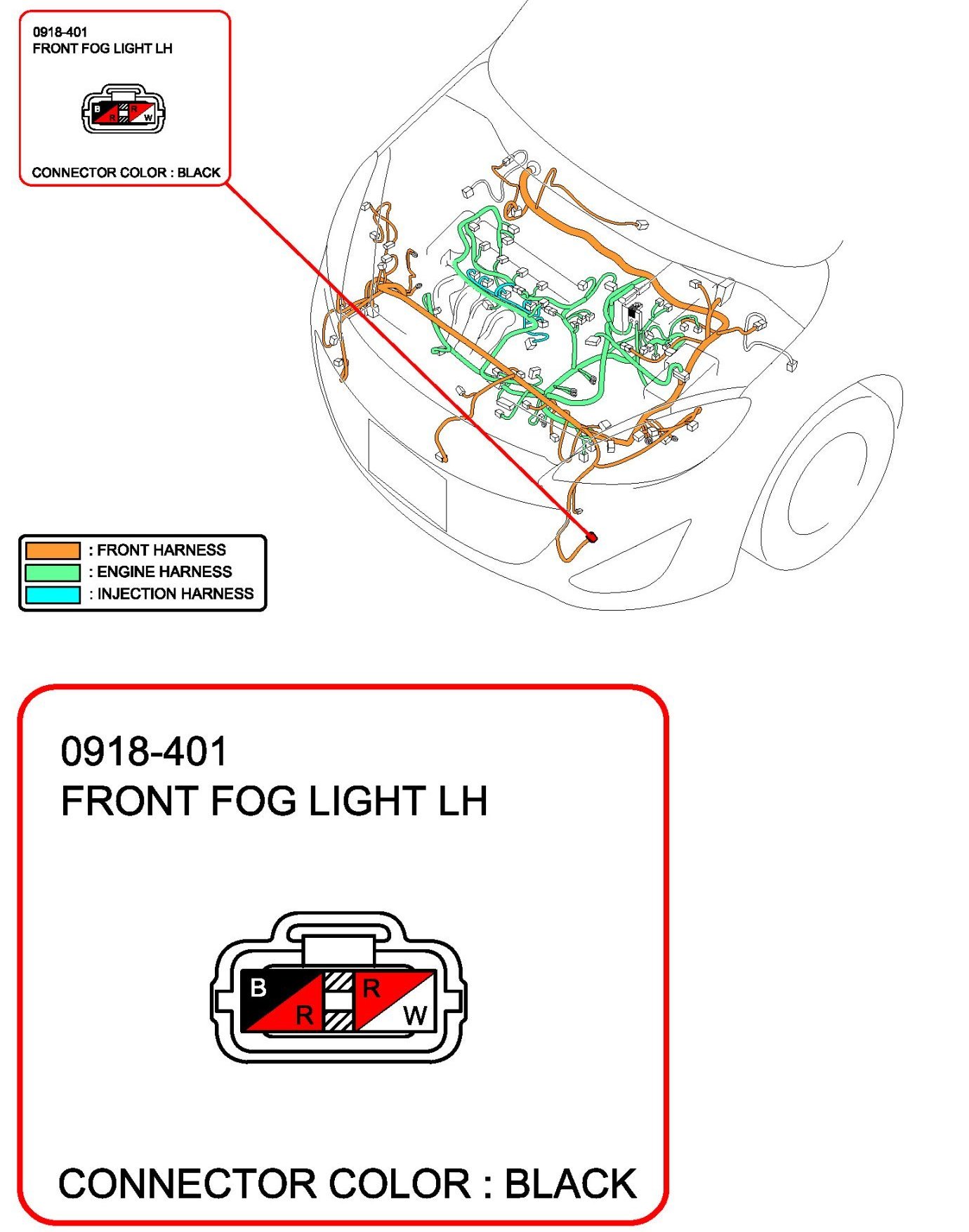 0918-401
FRONT FOG LIGHT LH

B R R W

CONNECTOR COLOR : BLACK

: FRONT HARNESS
: ENGINE HARNESS
: INJECTION HARNESS

0918-401
FRONT FOG LIGHT LH

B R R W

CONNECTOR COLOR : BLACK