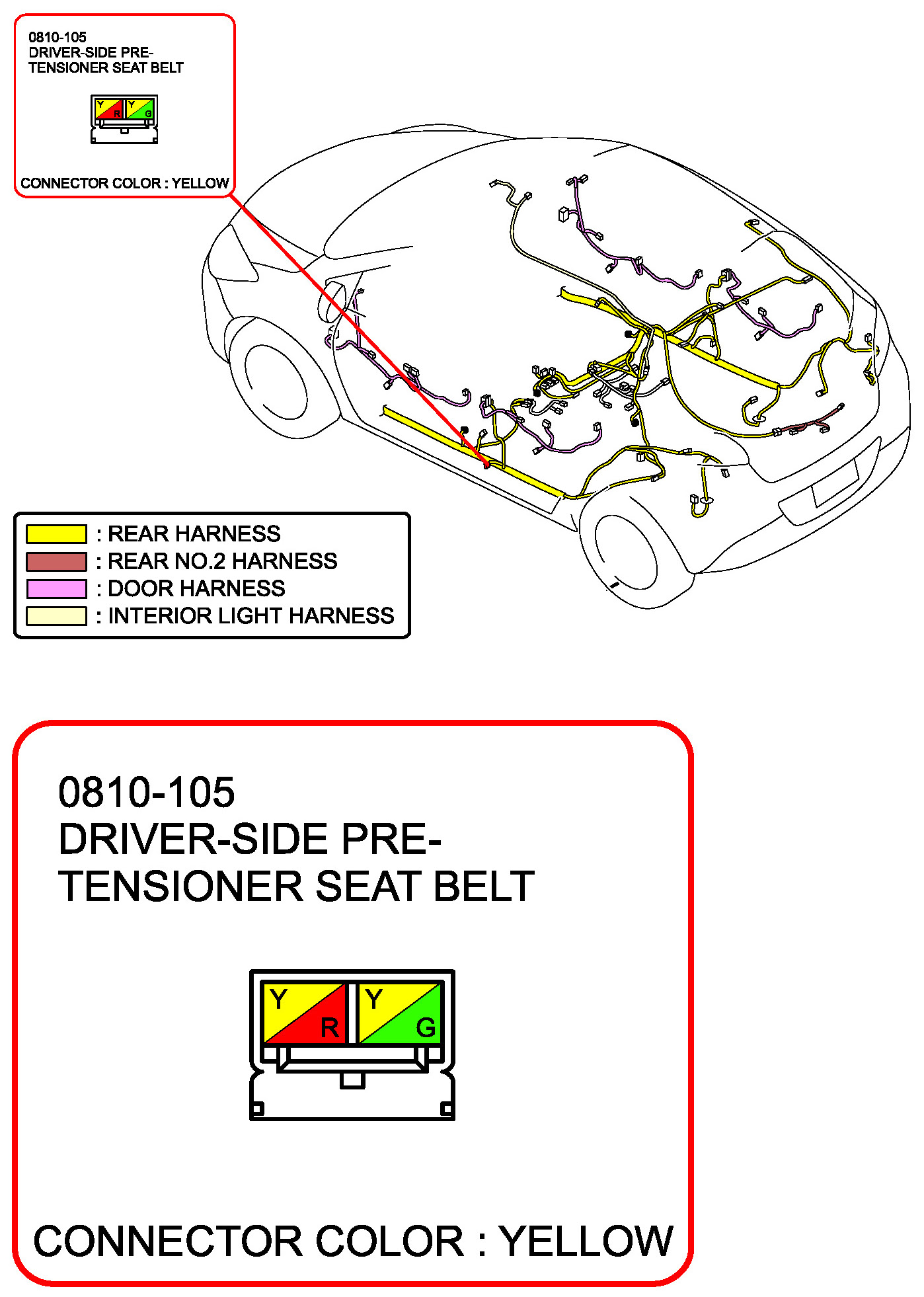 0810-105
DRIVER-SIDE PRE-TENSIONER SEAT BELT

Y R Y G

CONNECTOR COLOR : YELLOW

: REAR HARNESS
: REAR NO.2 HARNESS
: DOOR HARNESS
: INTERIOR LIGHT HARNESS

0810-105
DRIVER-SIDE PRE-TENSIONER SEAT BELT

Y R Y G

CONNECTOR COLOR : YELLOW