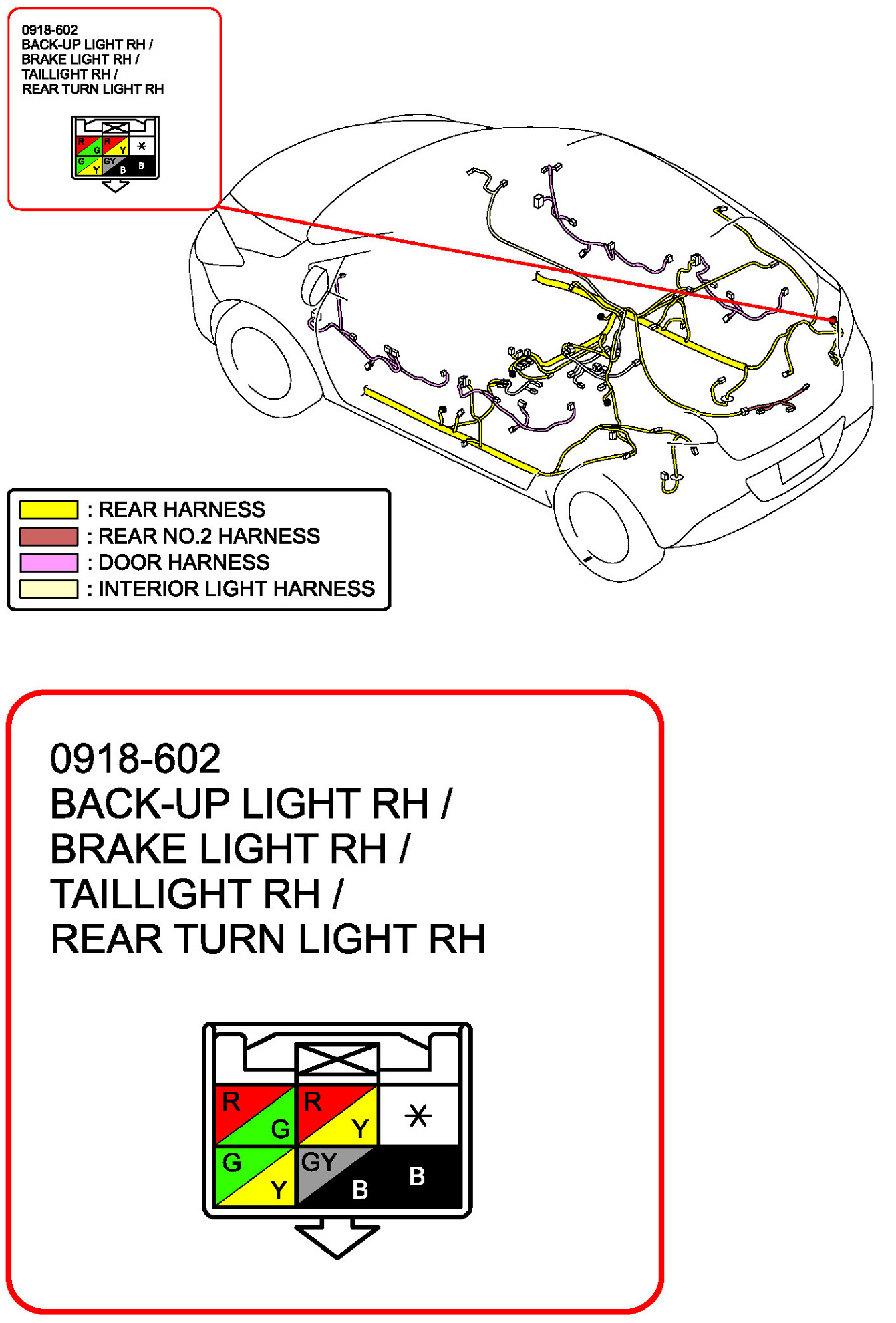 0918-602
BACK-UP LIGHT RH /
BRAKE LIGHT RH /
TAILLIGHT RH /
REAR TURN LIGHT RH

R G R Y *
G Y GY B B

: REAR HARNESS
: REAR NO.2 HARNESS
: DOOR HARNESS
: INTERIOR LIGHT HARNESS

0918-602
BACK-UP LIGHT RH /
BRAKE LIGHT RH /
TAILLIGHT RH /
REAR TURN LIGHT RH

R G R Y *
G Y GY B B