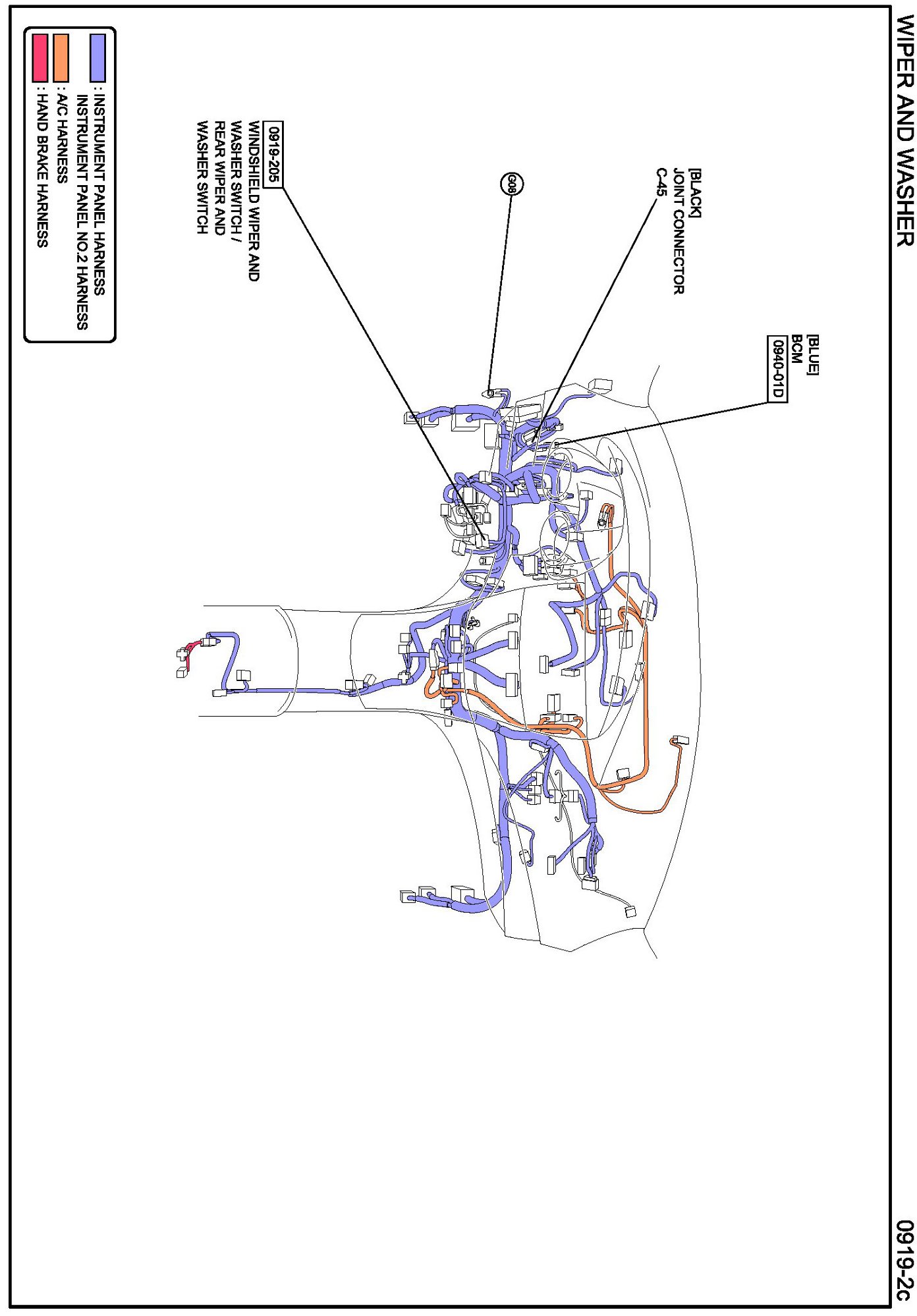 WIPER AND WASHER

0919-2c

[BLUE]
BCM
0940-01D

[BLACK]
JOINT CONNECTOR
C-45

G08

0919-205
WINDSHIELD WIPER AND WASHER SWITCH / REAR WIPER AND WASHER SWITCH

: INSTRUMENT PANEL HARNESS
INSTRUMENT PANEL NO.2 HARNESS
: A/C HARNESS
: HAND BRAKE HARNESS