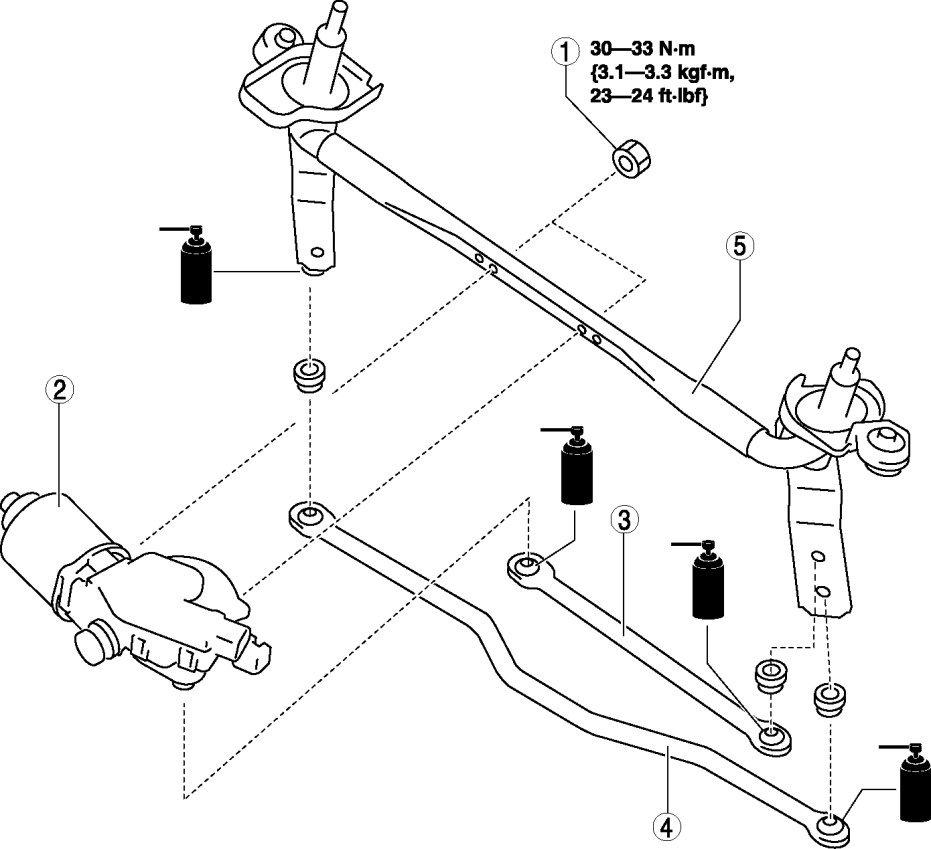 1
30—33 N·m
{3.1—3.3 kgf·m,
23—24 ft·lbf}

5

2

3

4