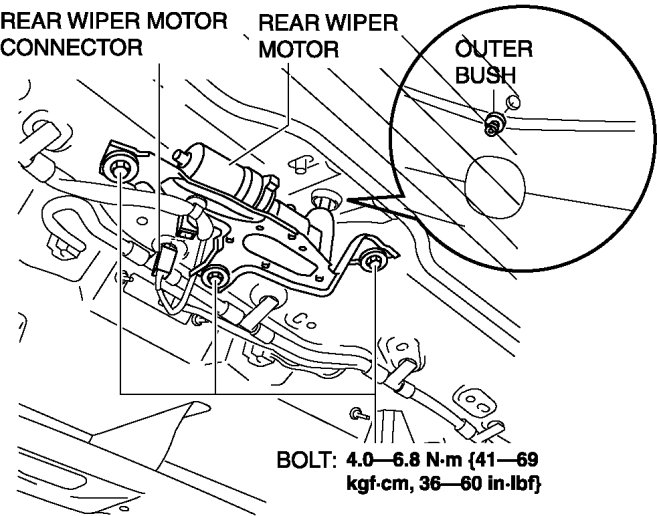 REAR WIPER MOTOR CONNECTOR

REAR WIPER MOTOR

OUTER BUSH

BOLT: 4.0—6.8 N·m {41—69 kgf·cm, 36—60 in·lbf}