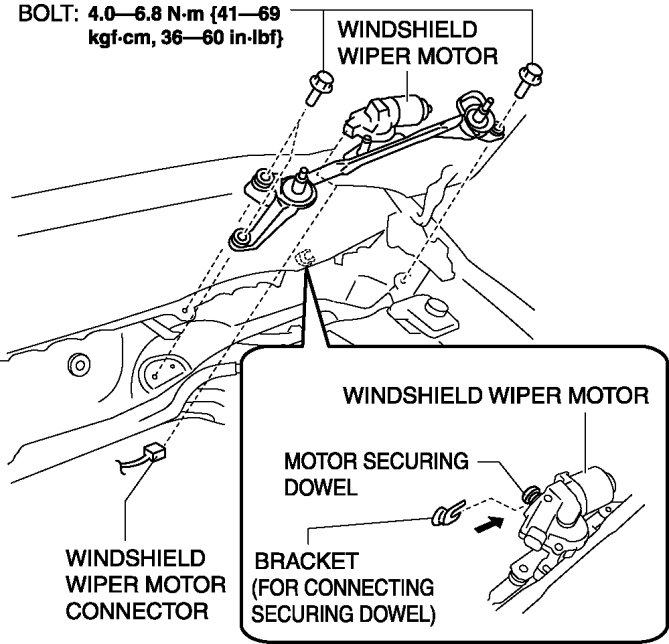 BOLT: 4.0—6.8 N·m {41—69 kgf·cm, 36—60 in·lbf}

WINDSHIELD WIPER MOTOR

WINDSHIELD WIPER MOTOR

MOTOR SECURING DOWEL

BRACKET (FOR CONNECTING SECURING DOWEL)

WINDSHIELD WIPER MOTOR CONNECTOR