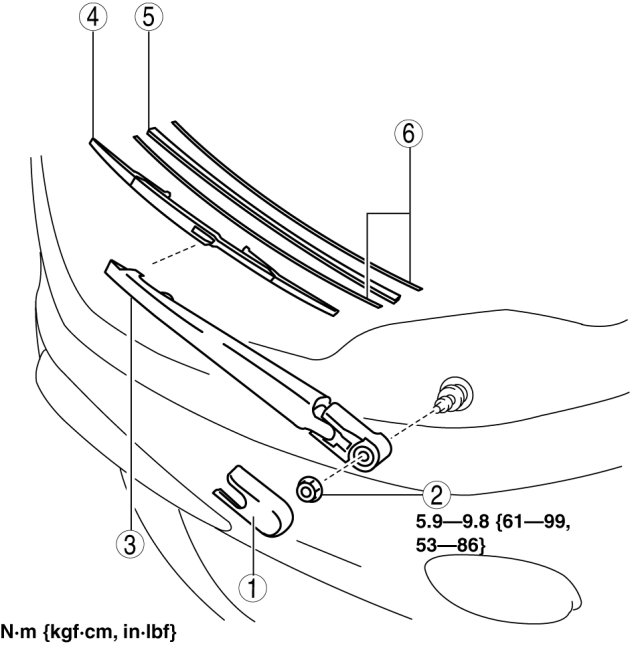 4
5
6
3
2
5.9—9.8 {61—99, 53—86}
1
N·m {kgf·cm, in·lbf}