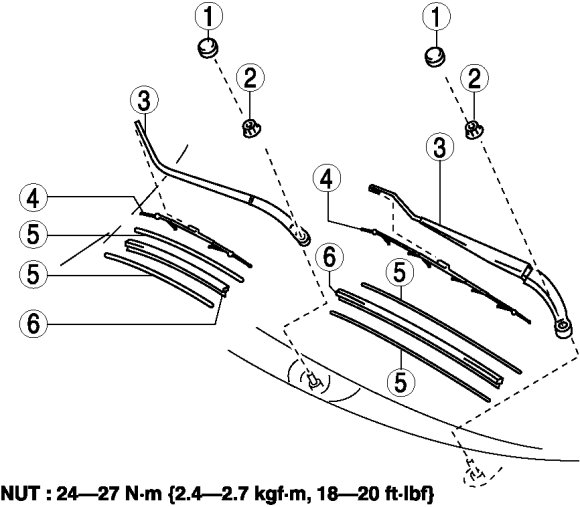 1
2
3
4
5
5
6
1
2
3
4
6
5
5

NUT : 24—27 N·m {2.4—2.7 kgf·m, 18—20 ft·lbf}