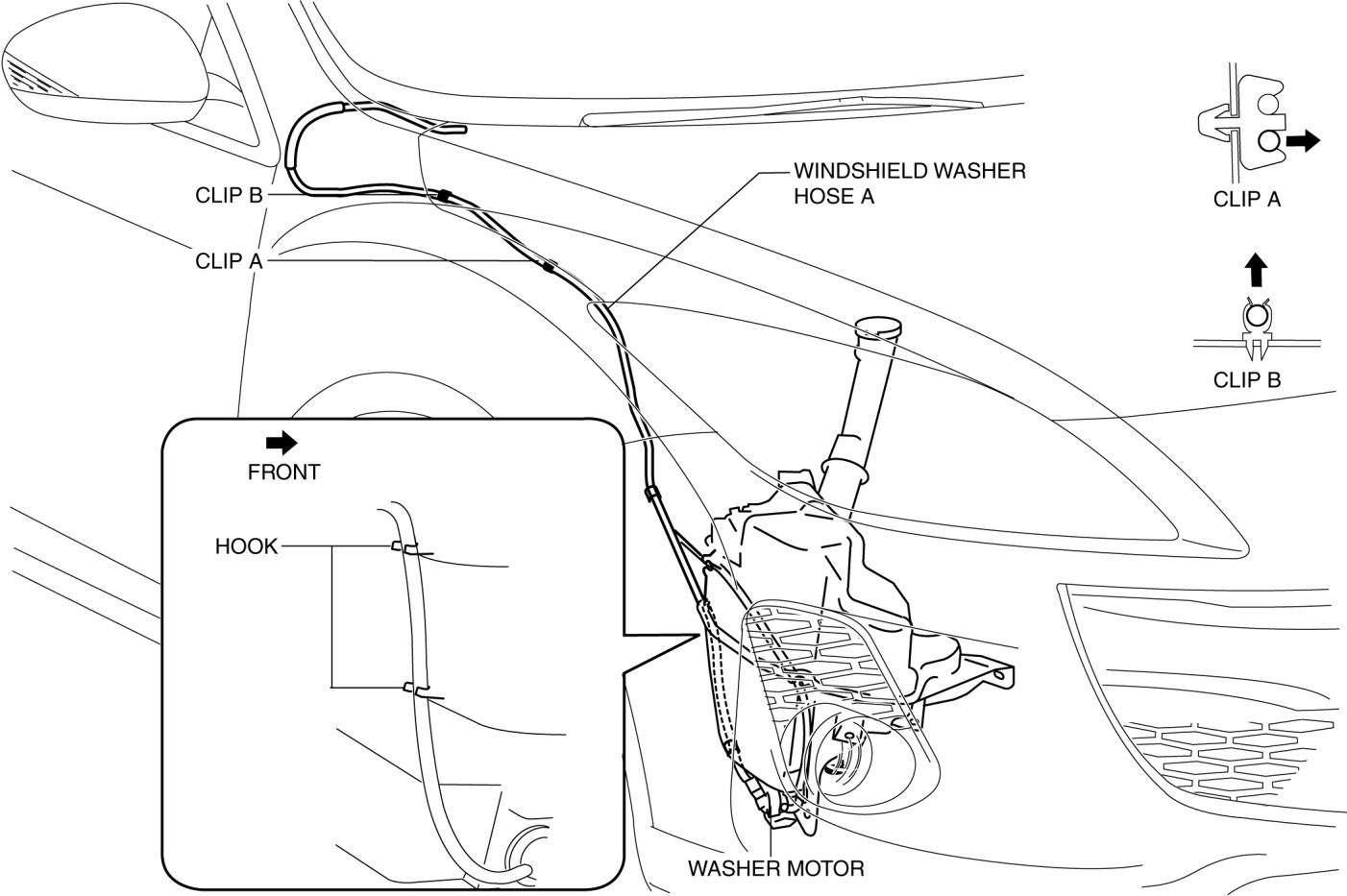 CLIP B
CLIP A
WINDSHIELD WASHER HOSE A
CLIP A
CLIP B
FRONT
HOOK
WASHER MOTOR