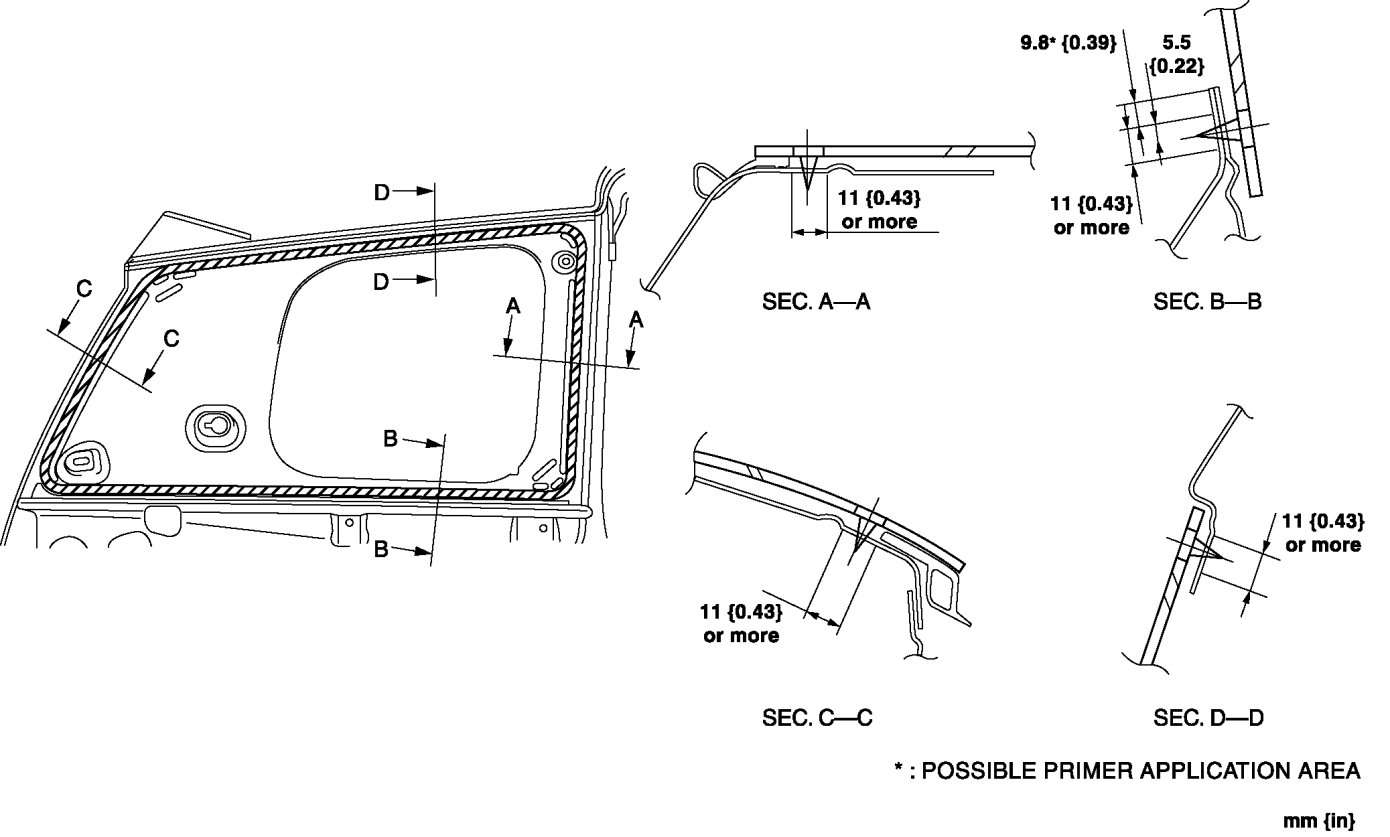 D
D
C
C
A
A
B
B

11 {0.43}
or more

SEC. A—A

9.8* {0.39}
5.5
{0.22}
11 {0.43}
or more

SEC. B—B

11 {0.43}
or more

SEC. C—C

11 {0.43}
or more

SEC. D—D

* : POSSIBLE PRIMER APPLICATION AREA

mm {in}