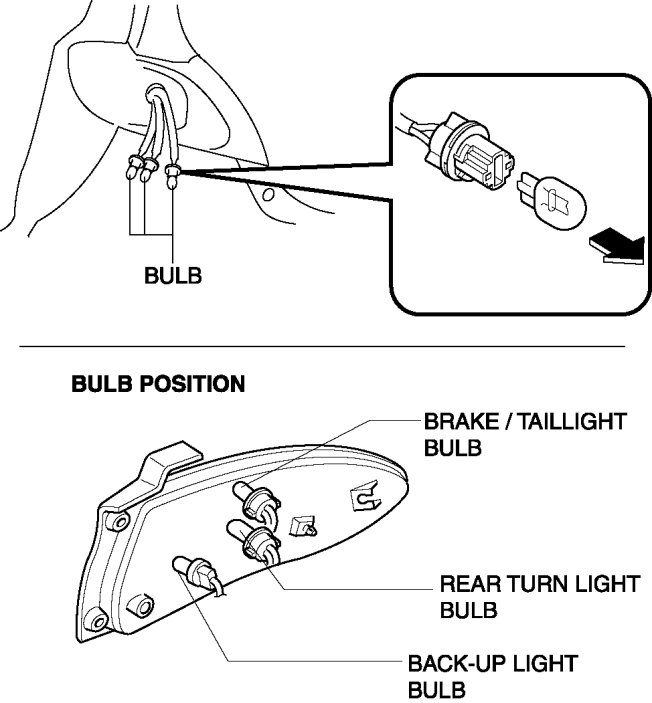 BULB

BULB POSITION

BRAKE / TAILLIGHT BULB

REAR TURN LIGHT BULB

BACK-UP LIGHT BULB