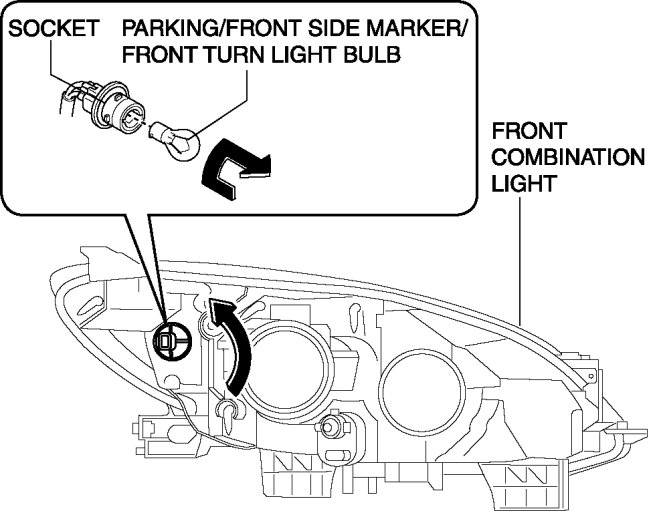 SOCKET PARKING/FRONT SIDE MARKER/ FRONT TURN LIGHT BULB

FRONT COMBINATION LIGHT