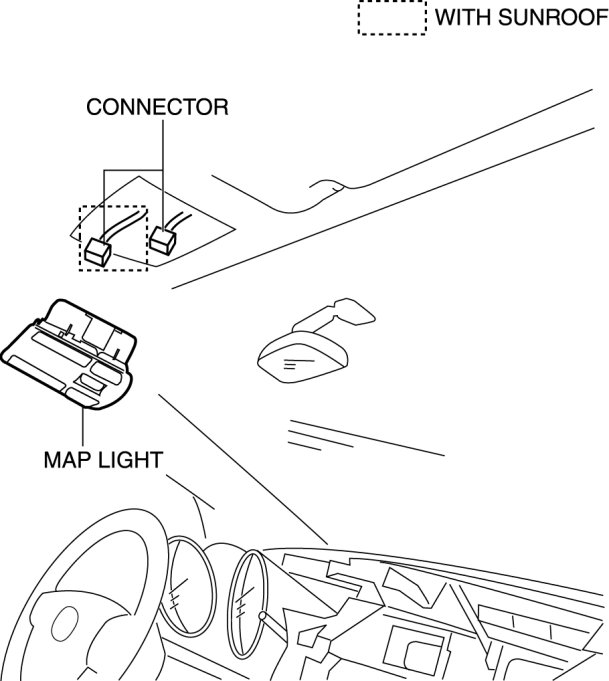 WITH SUNROOF

CONNECTOR

MAP LIGHT