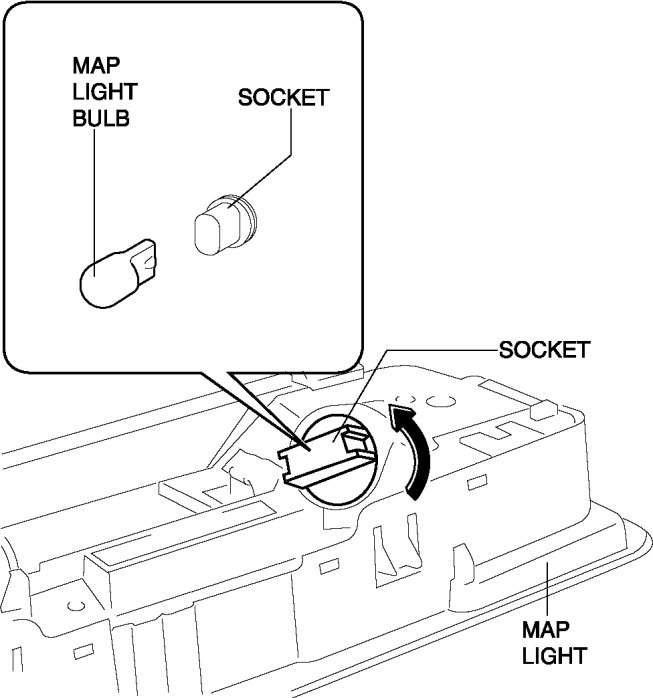 MAP LIGHT BULB

SOCKET

SOCKET

MAP LIGHT