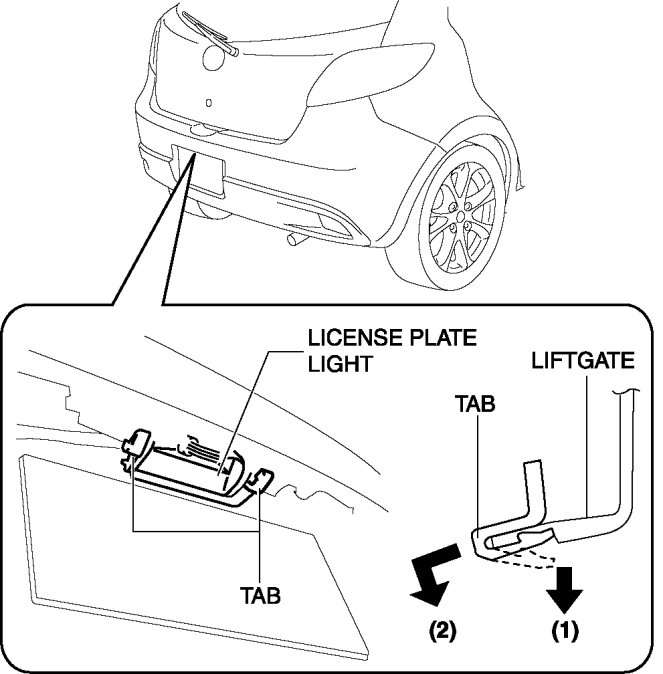 LICENSE PLATE LIGHT

LIFTGATE

TAB

TAB

(2)

(1)