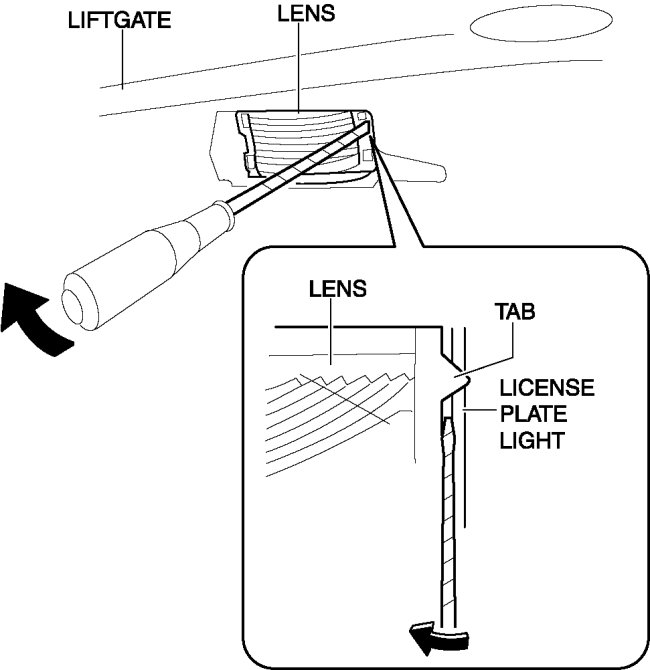 LIFTGATE
LENS
LENS
TAB
LICENSE
PLATE
LIGHT