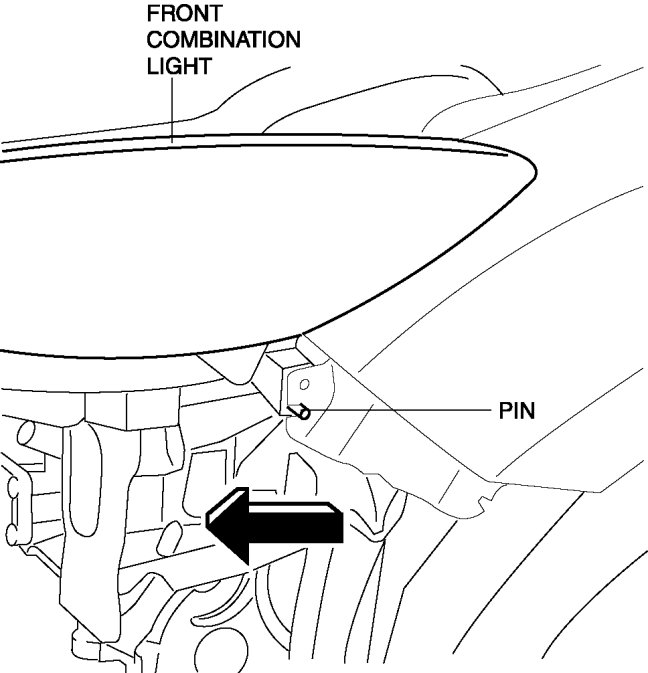 FRONT COMBINATION LIGHT

PIN